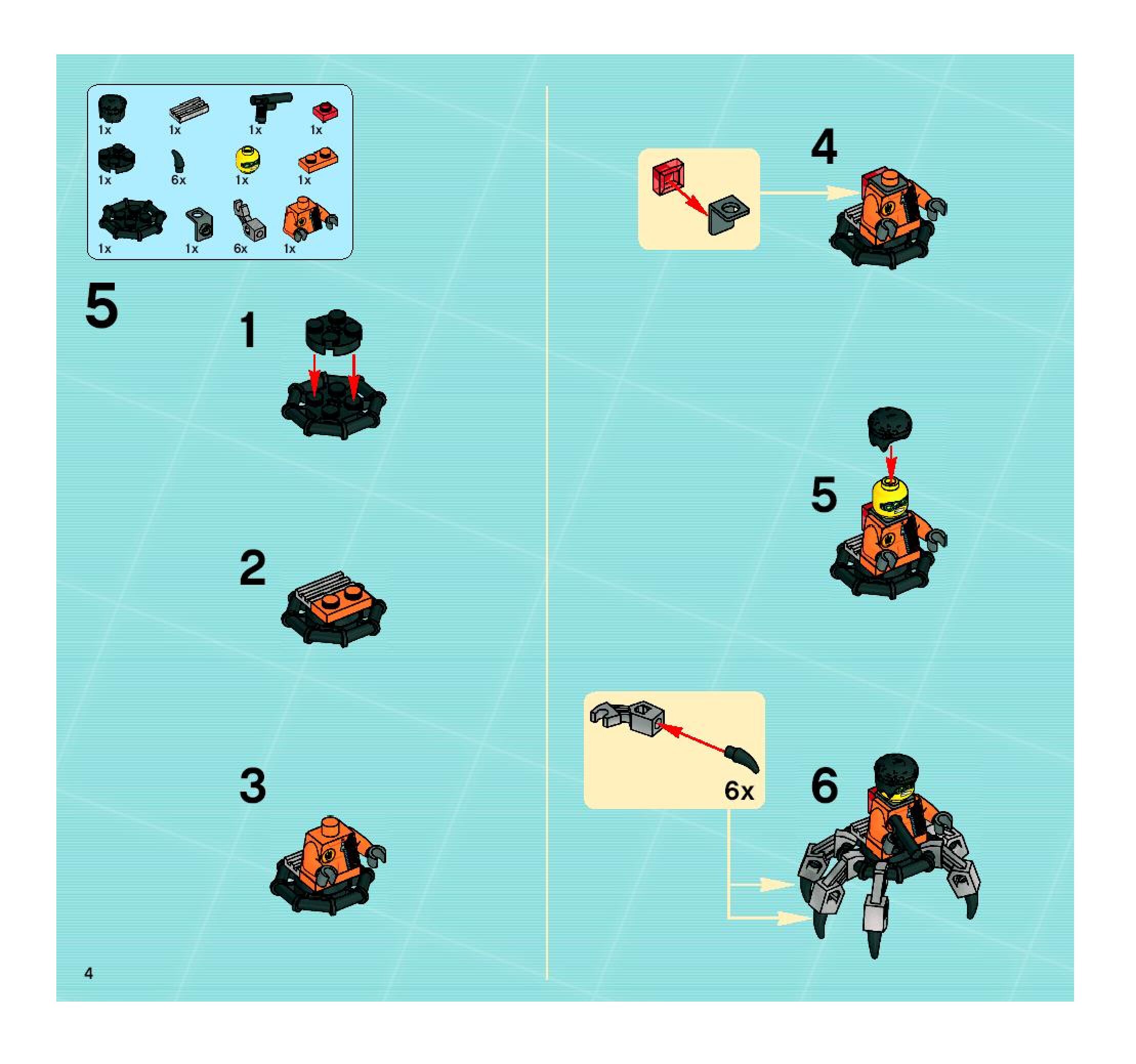 1x 1x 1x 1x
1x 6x 1x 1x
1x 1x 6x 1x

5

1

2

3

4

5

6x

6

4