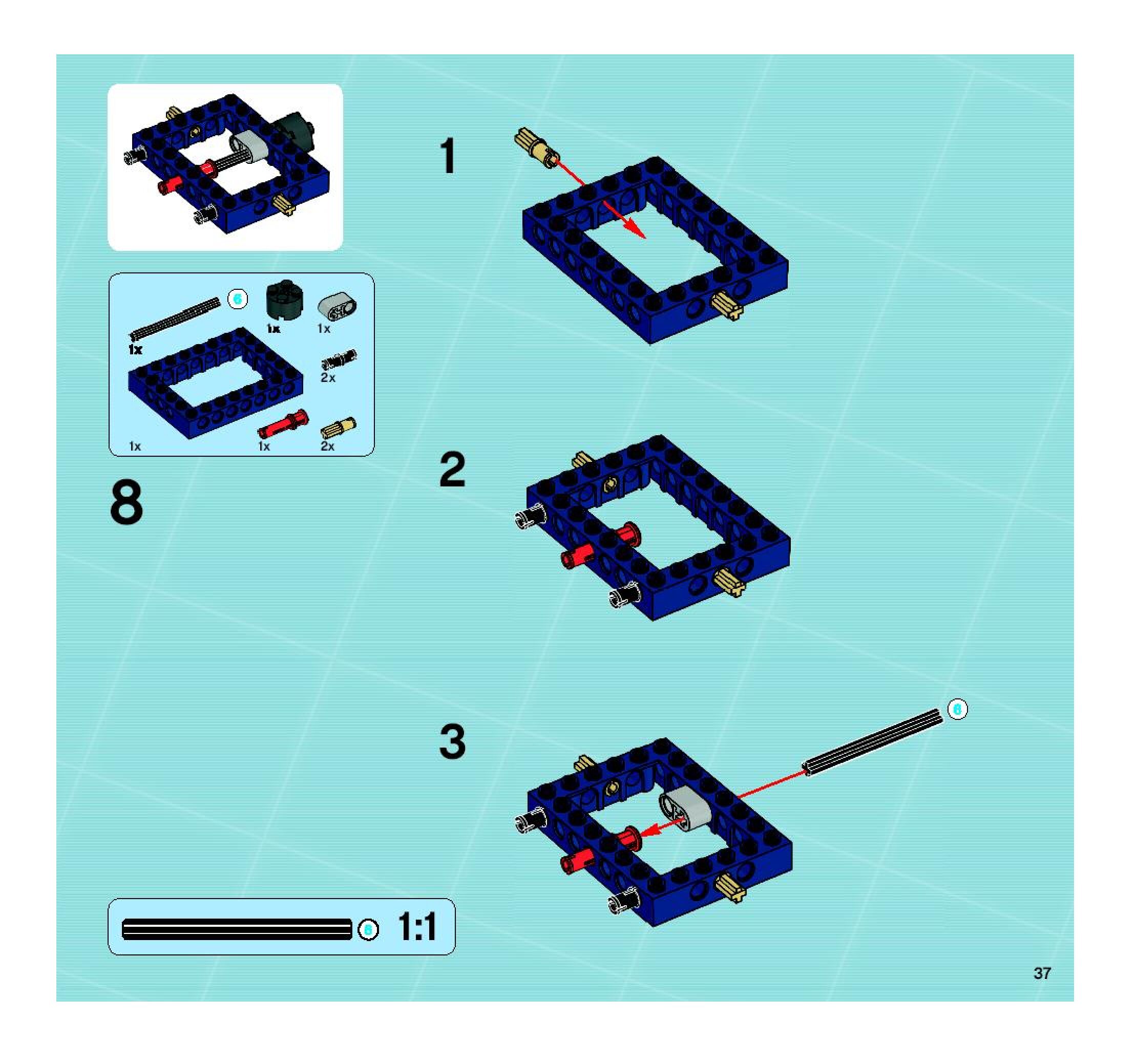 6
1x
1x
1x
2x
1x
1x
2x

8

1

2

3

6

6 1:1

37