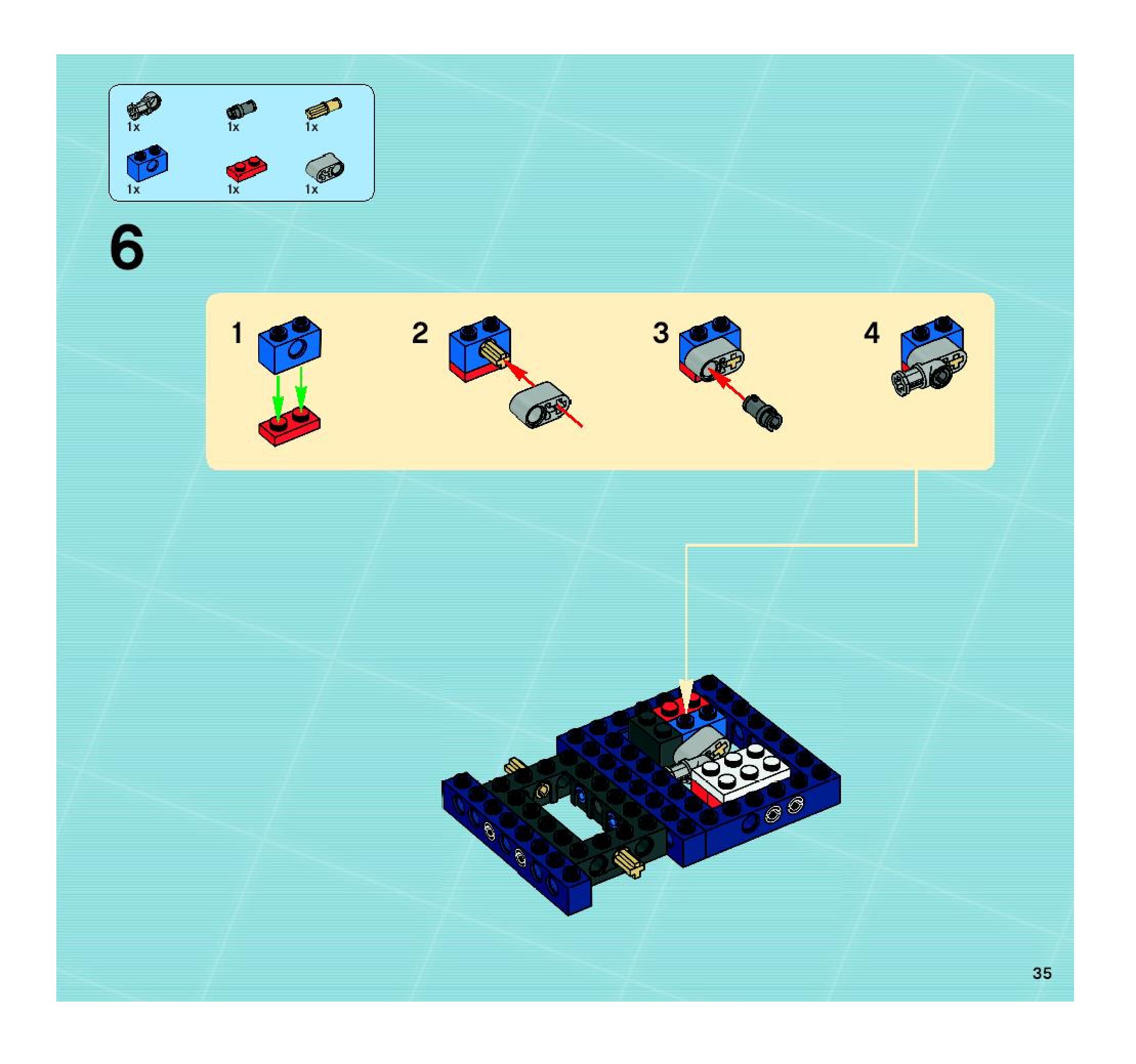 1x 1x 1x

1x 1x 1x

6

1

2

3

4

35