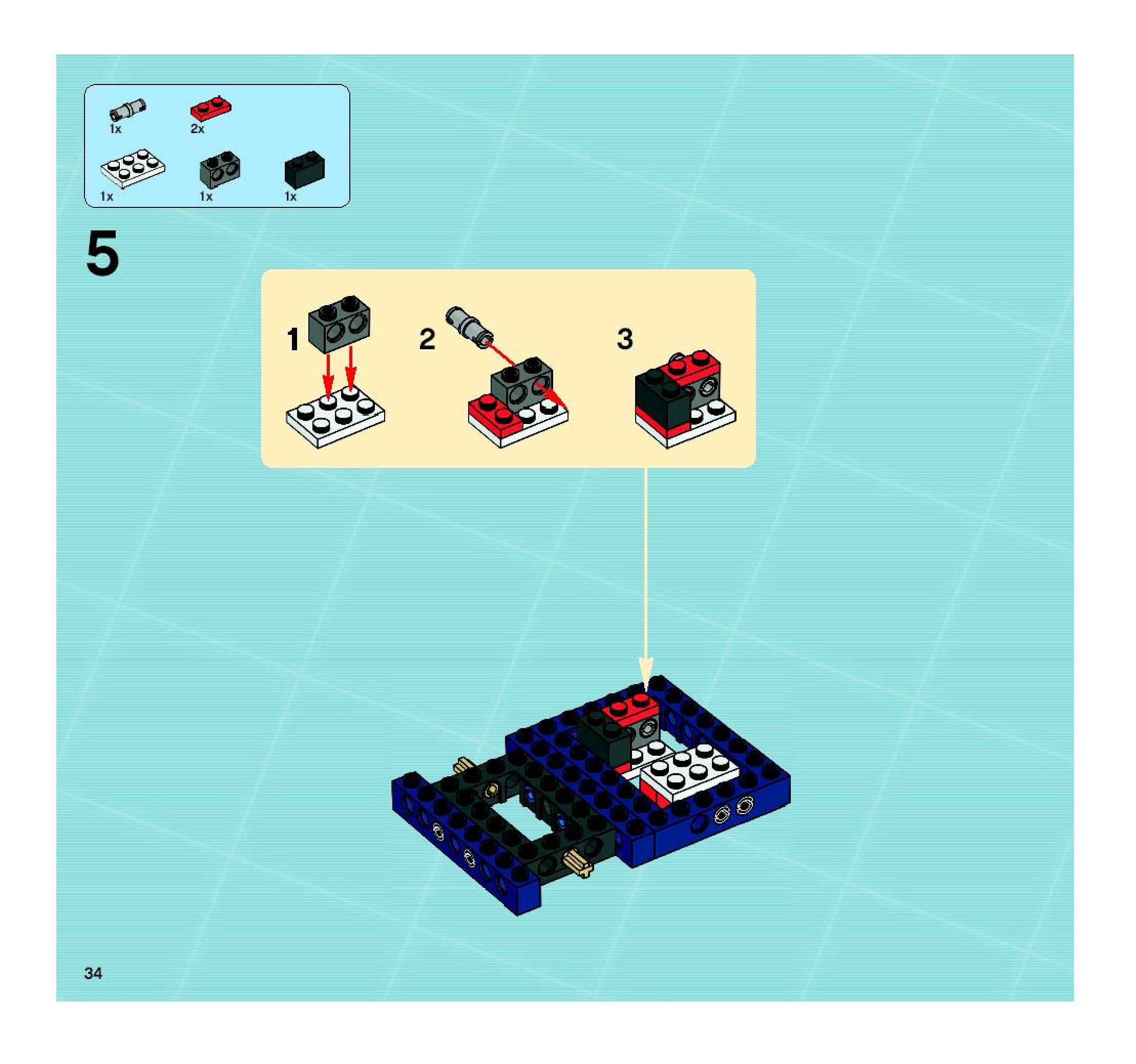 1x
2x
1x
1x
1x

5

1
2
3

34