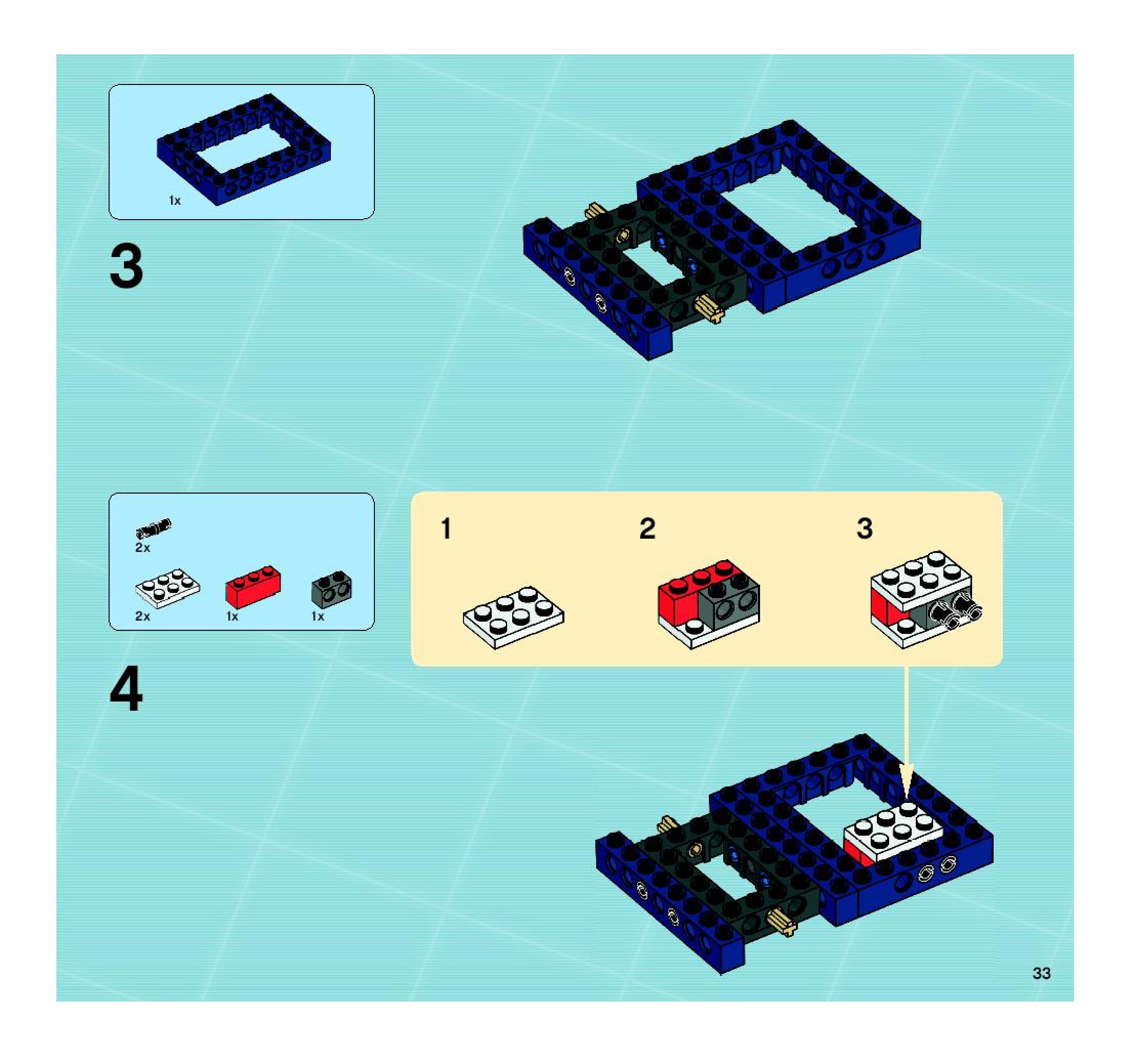 1x

3

2x

2x

1x

1x

4

1

2

3

33