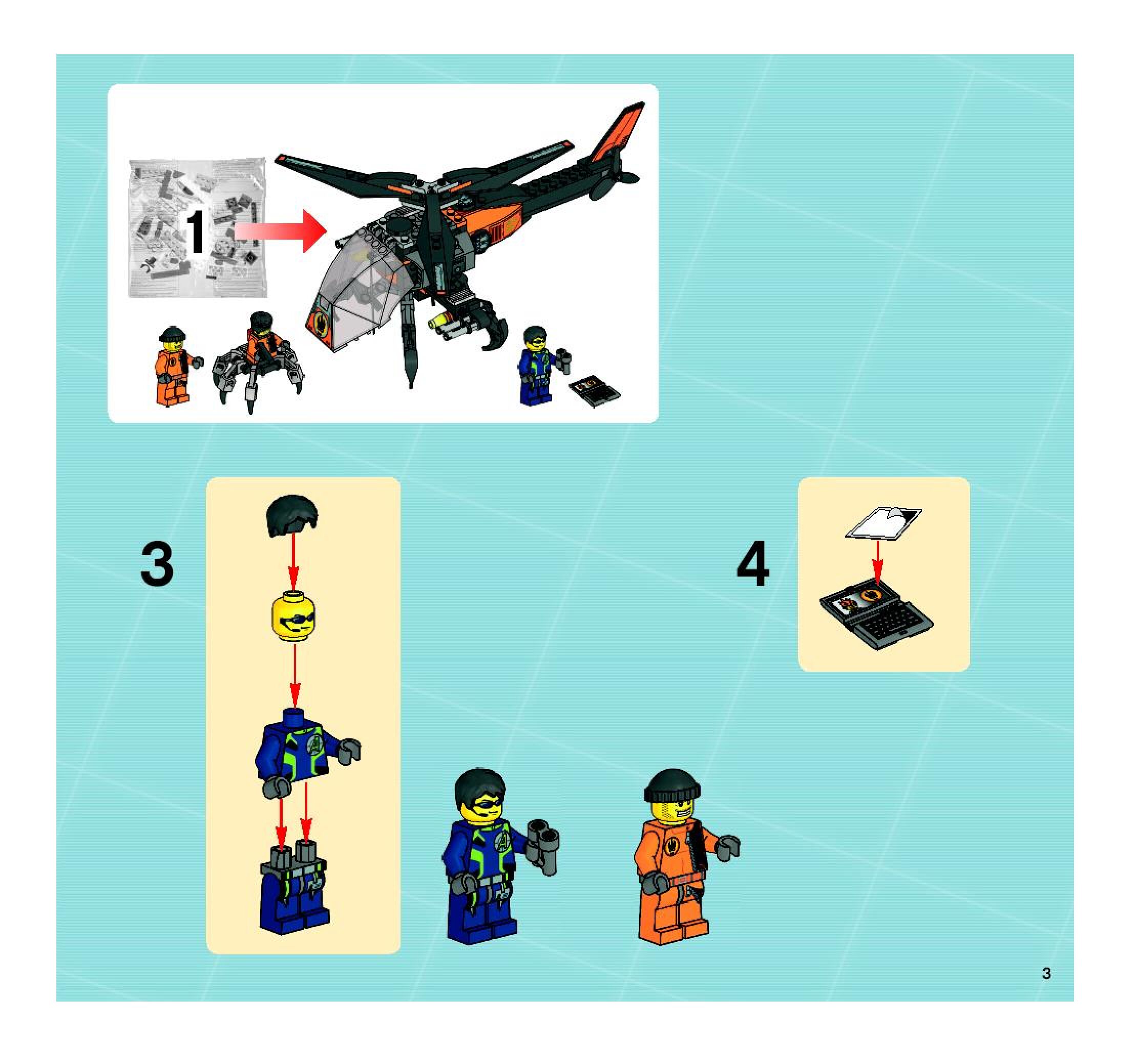 1

3

4

3