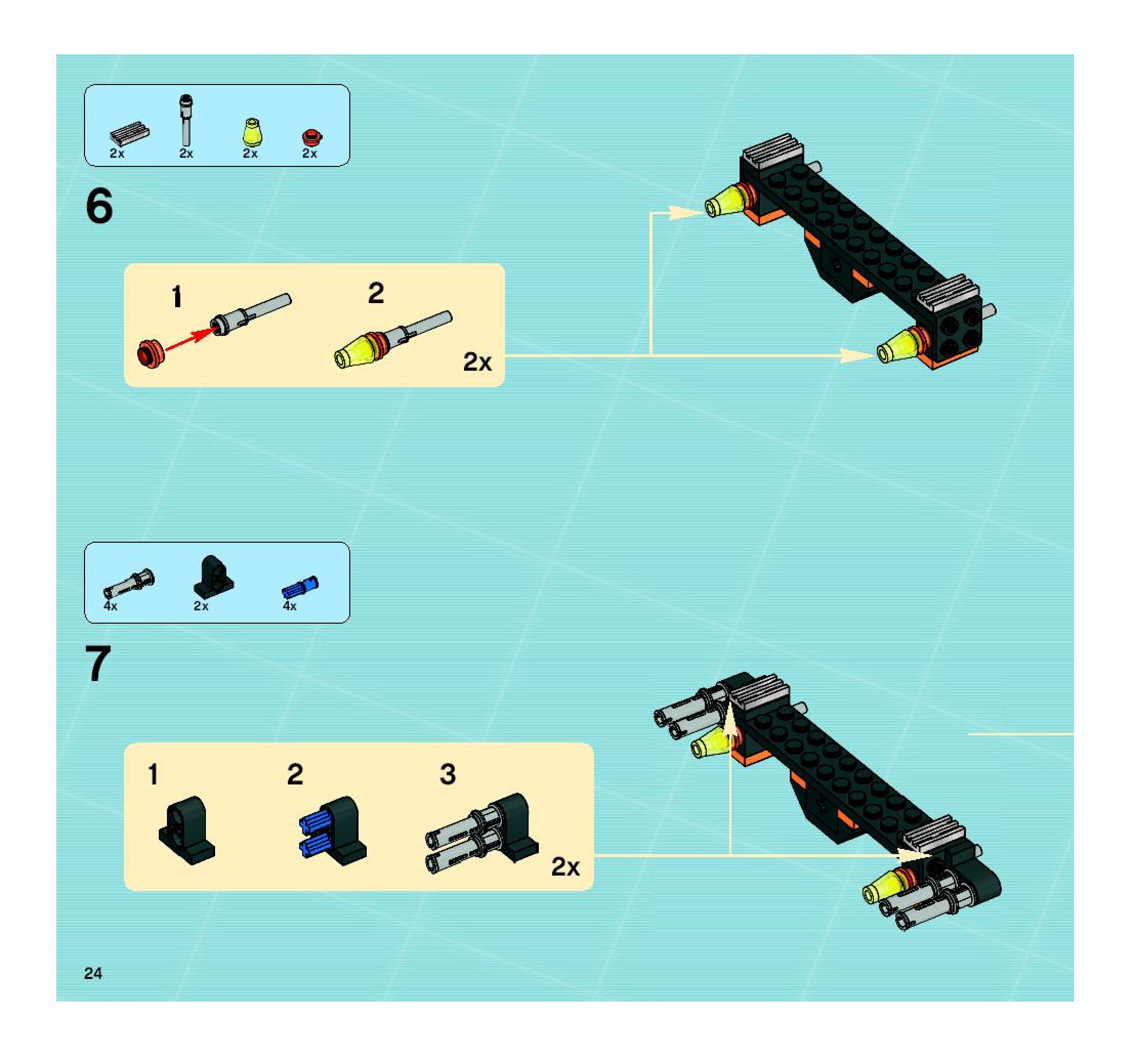 2x 2x 2x 2x

6

1

2

2x

4x 2x 4x

7

1

2

3

2x

24