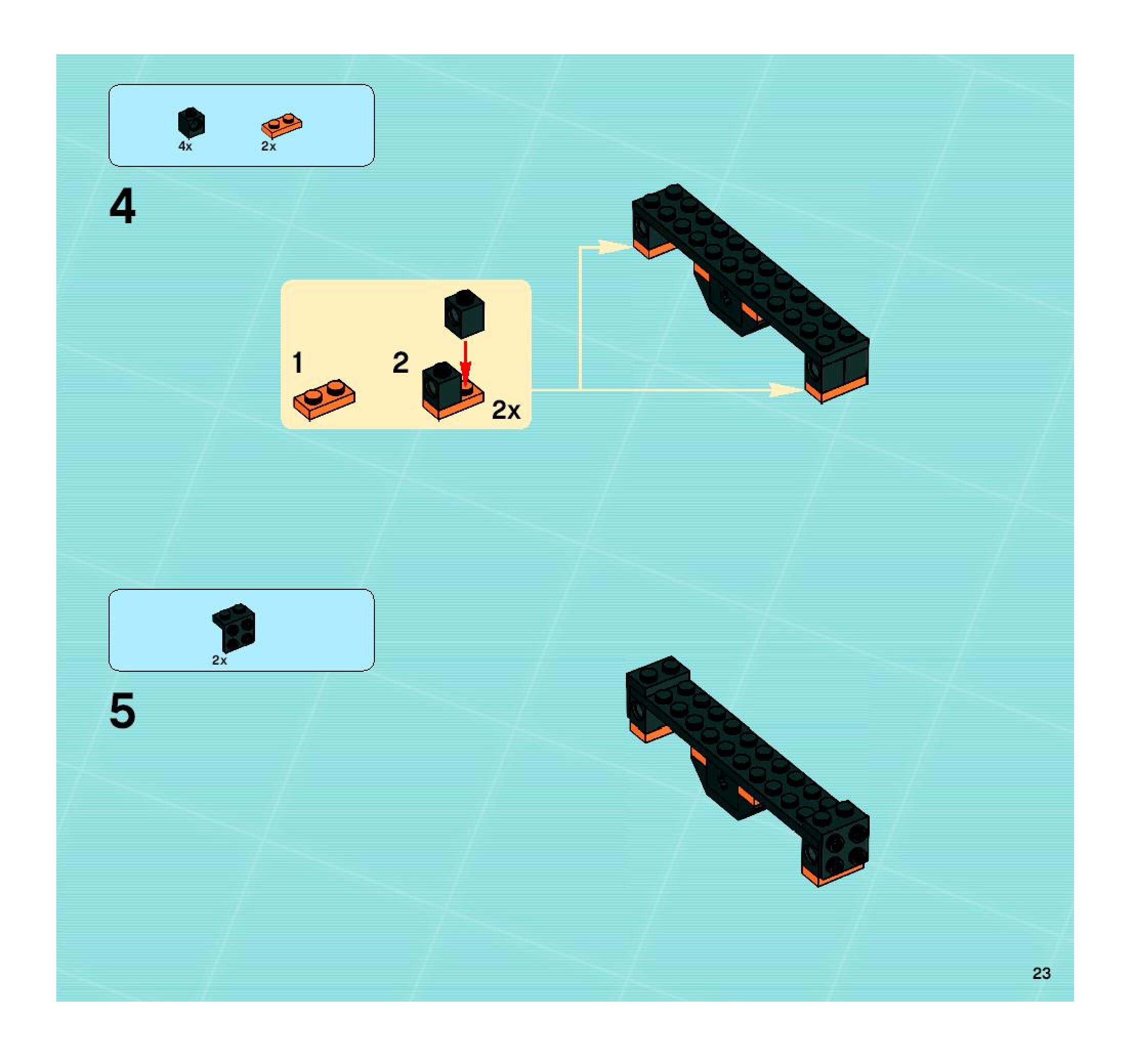 4x
2x

4

1
2
2x

2x

5

23