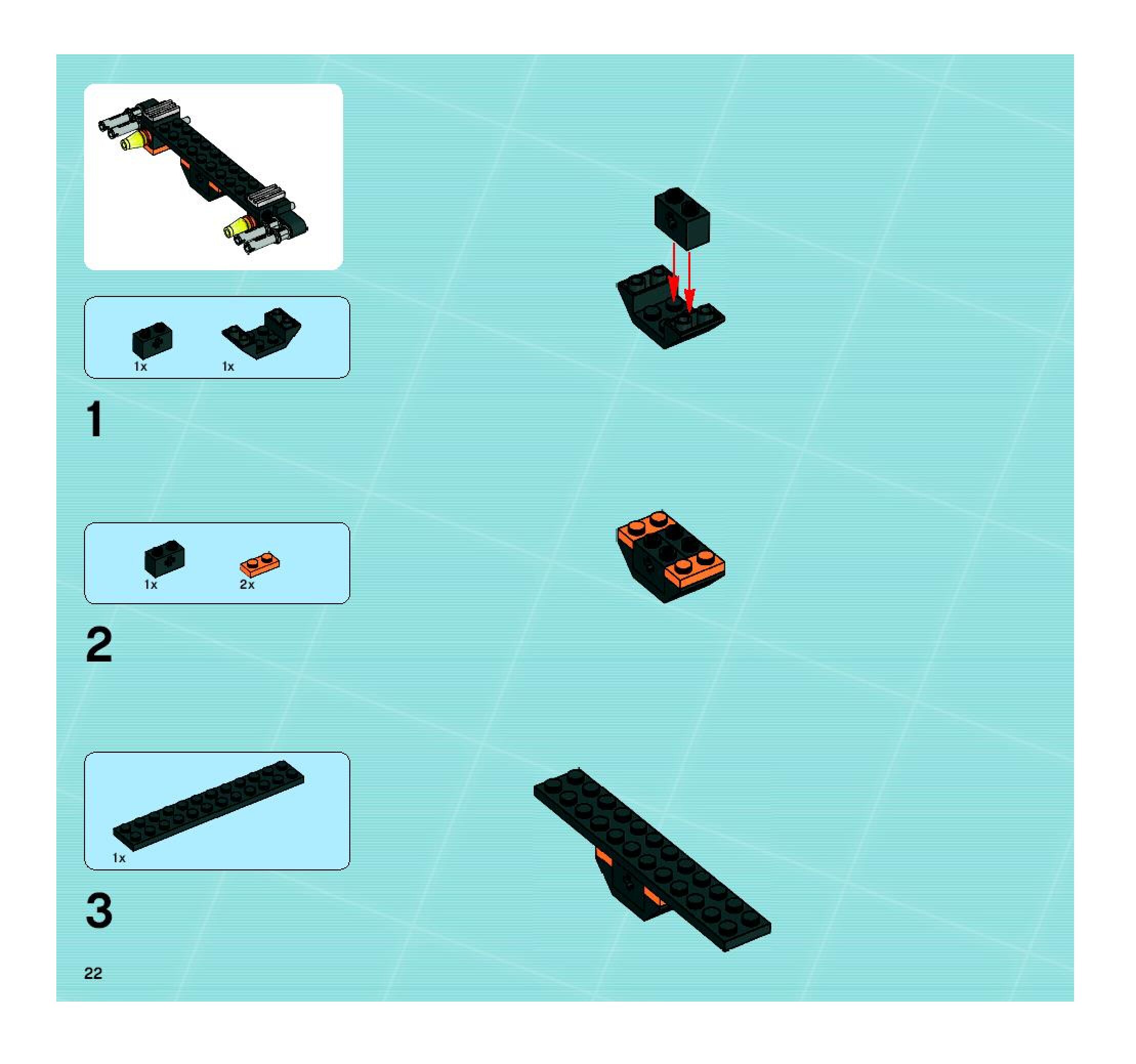 1x 1x

1

1x 2x

2

1x

3

22