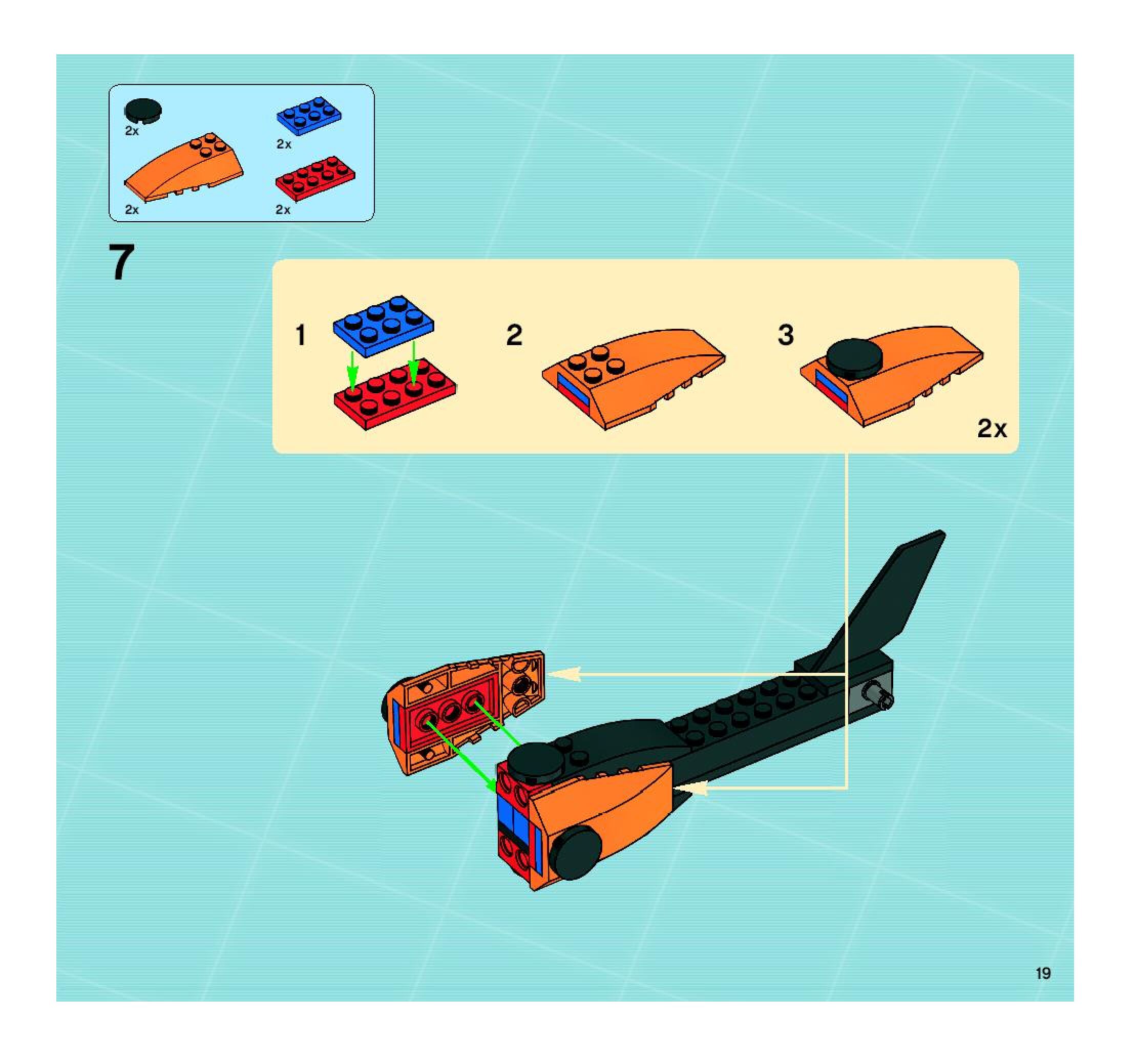 2x
2x
2x
2x

7

1
2
3
2x

19