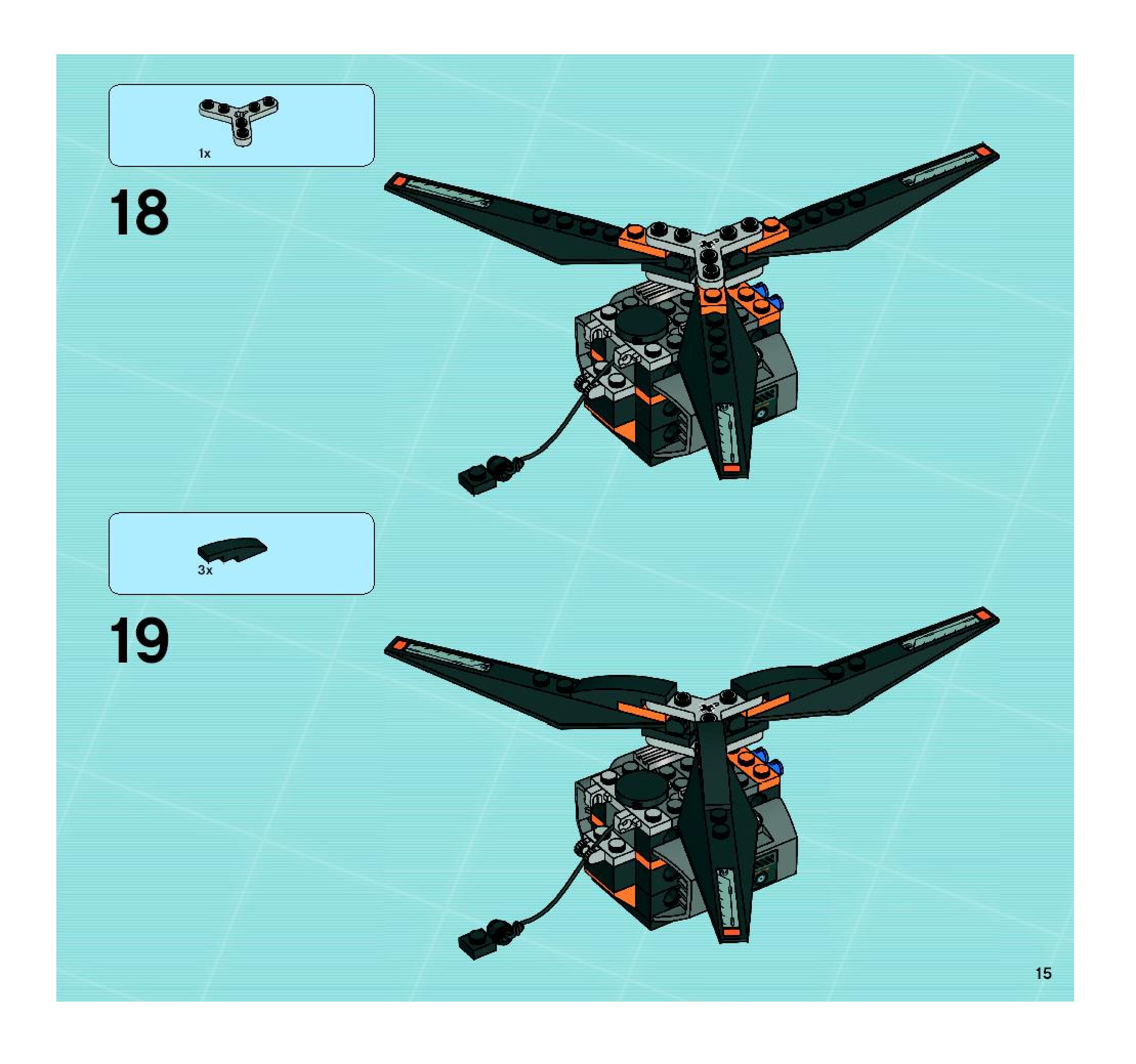 1x

18

3x

19

15