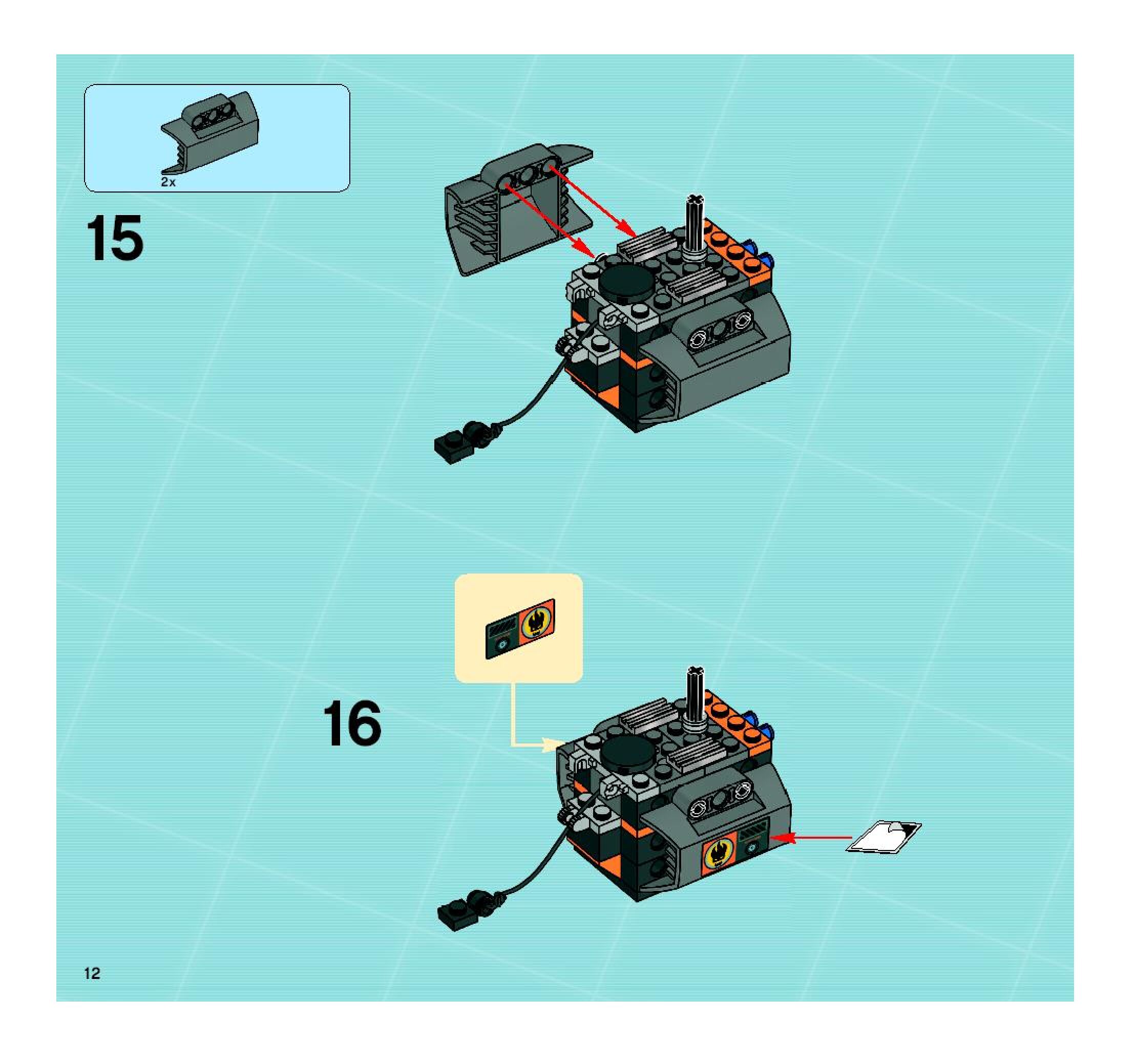 2x

15

16

12