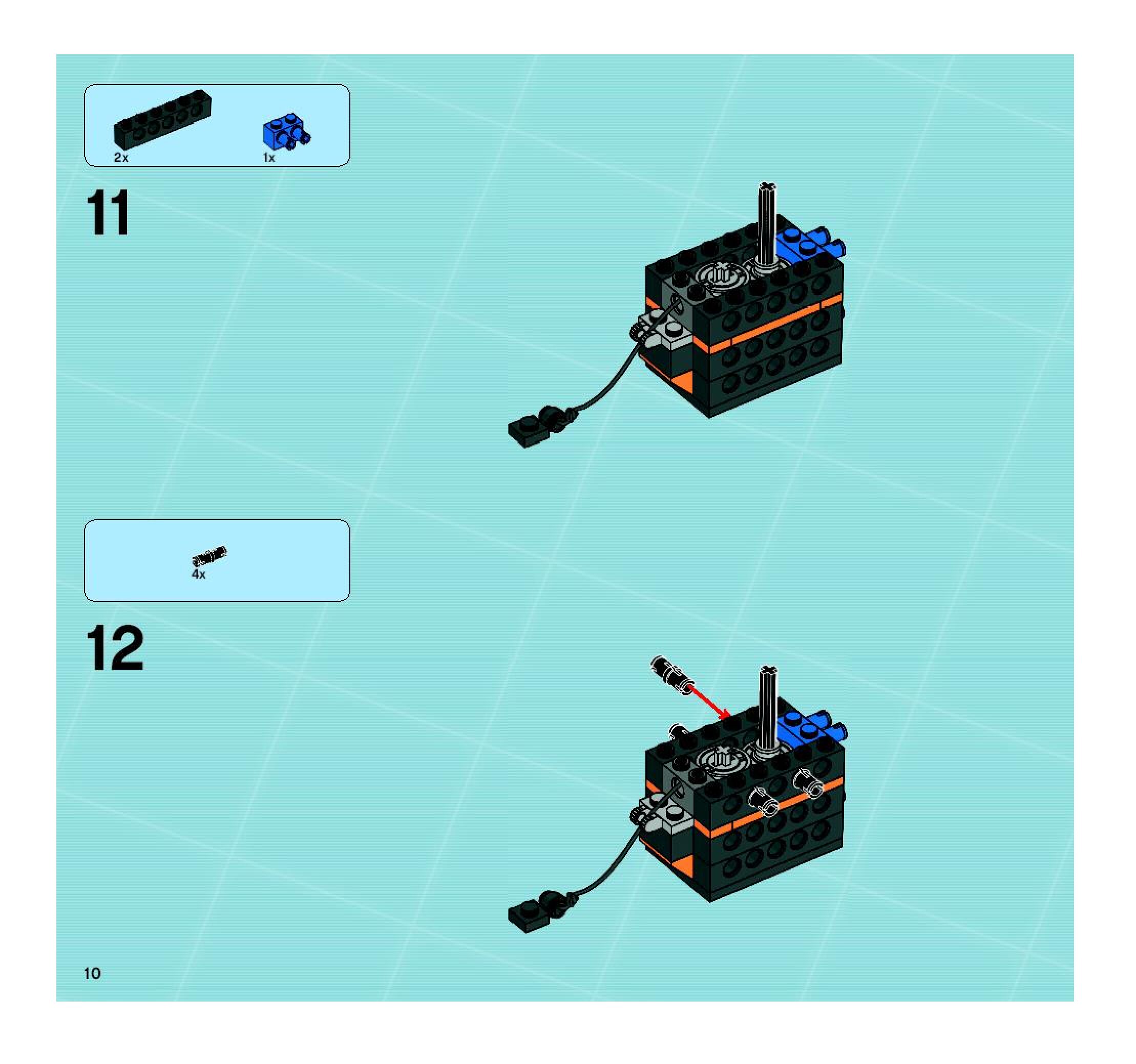 2x

1x

11

4x

12

10