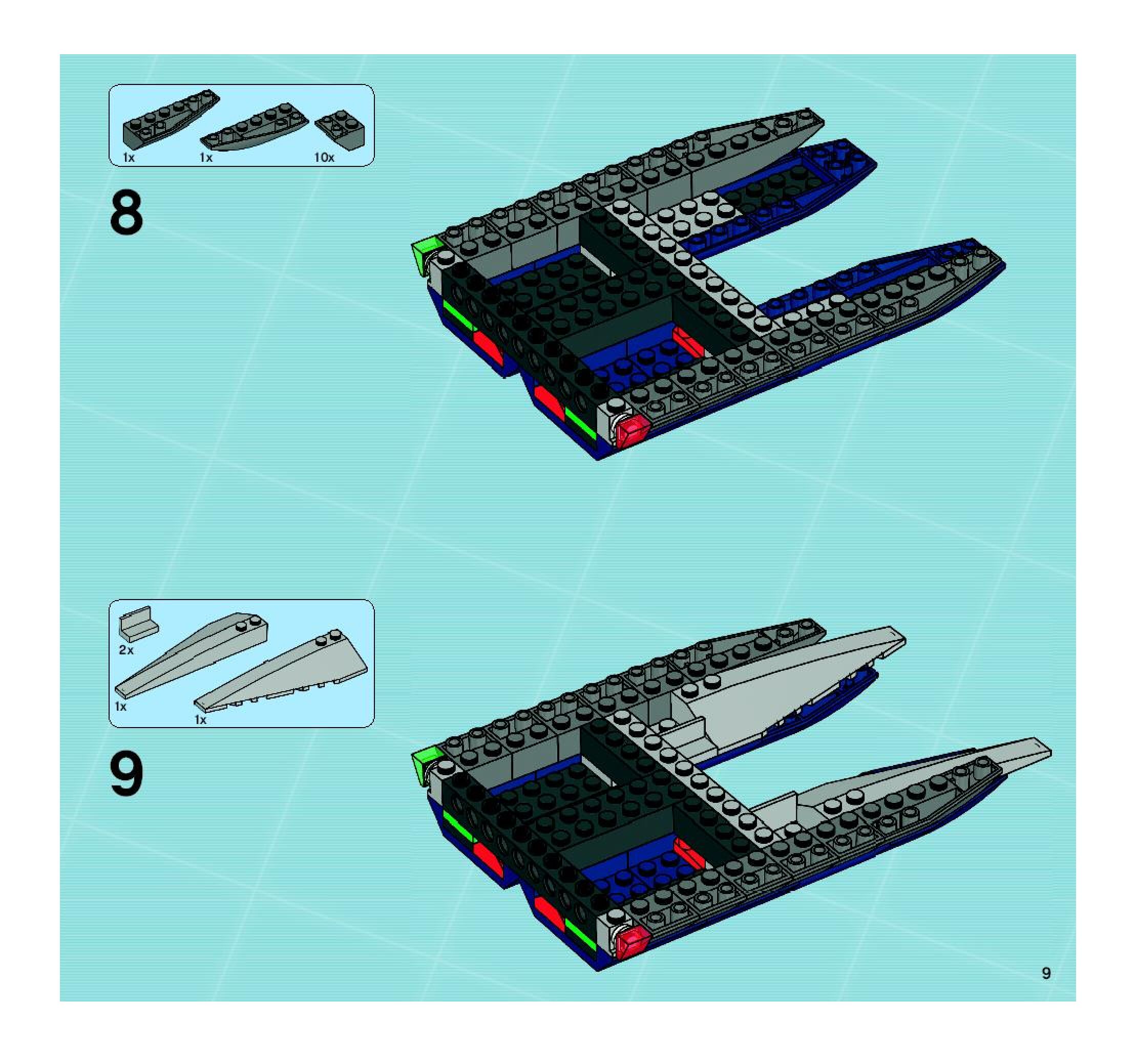 1x 1x 10x

8

2x

1x 1x

9

9