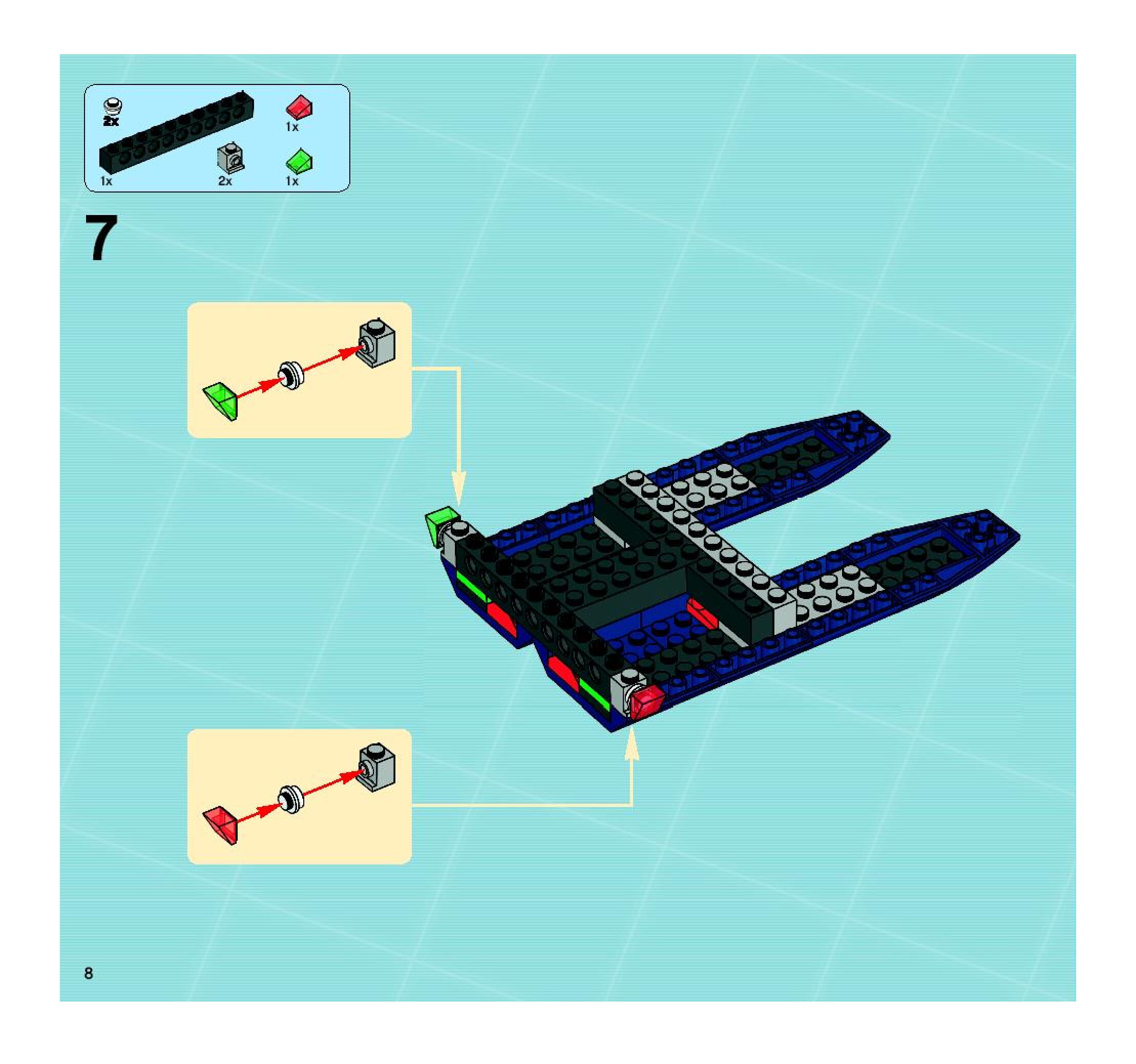 2x
1x
1x
2x
1x

7

8