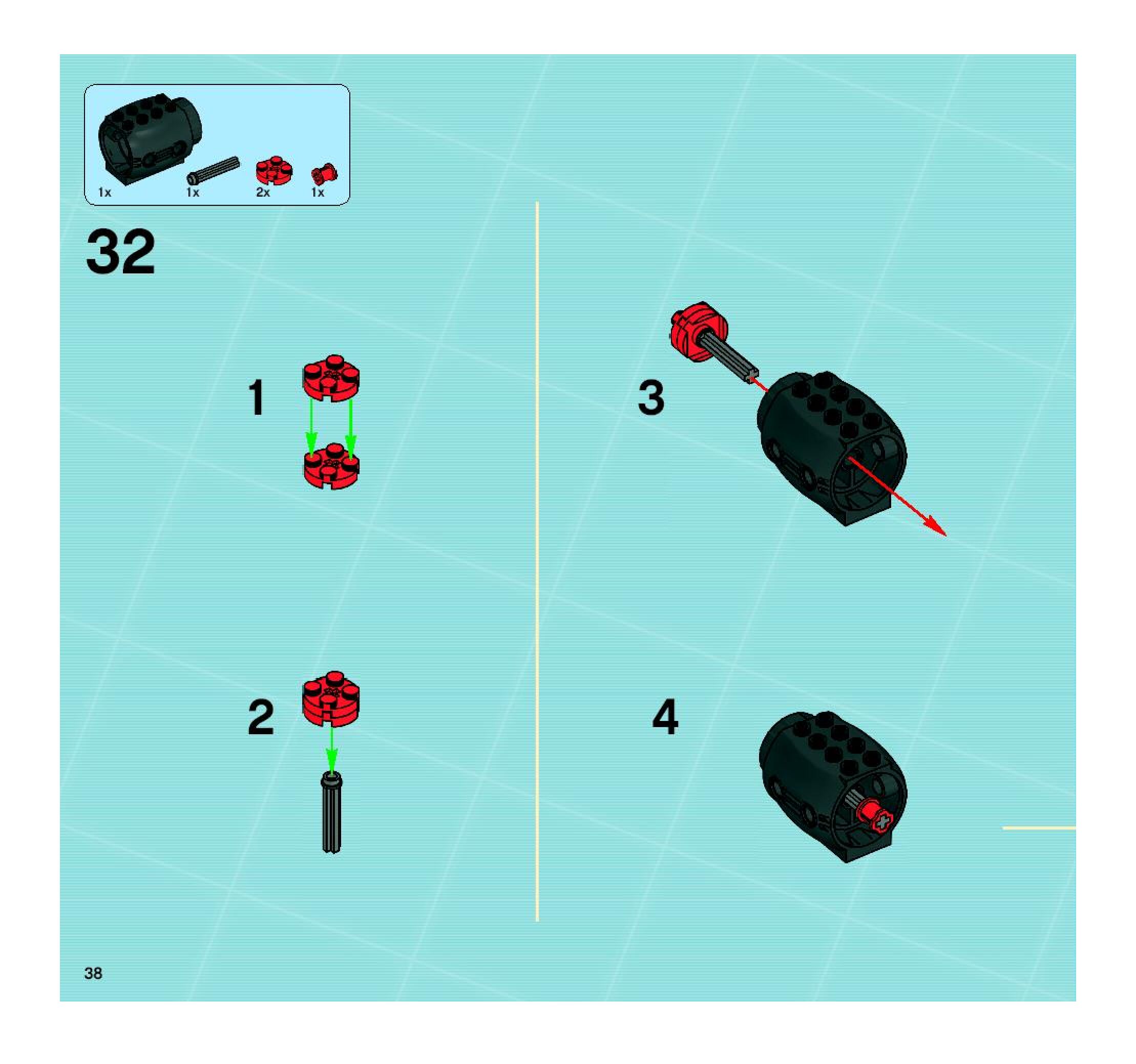 1x 1x 2x 1x

32

1

2

3

4

38