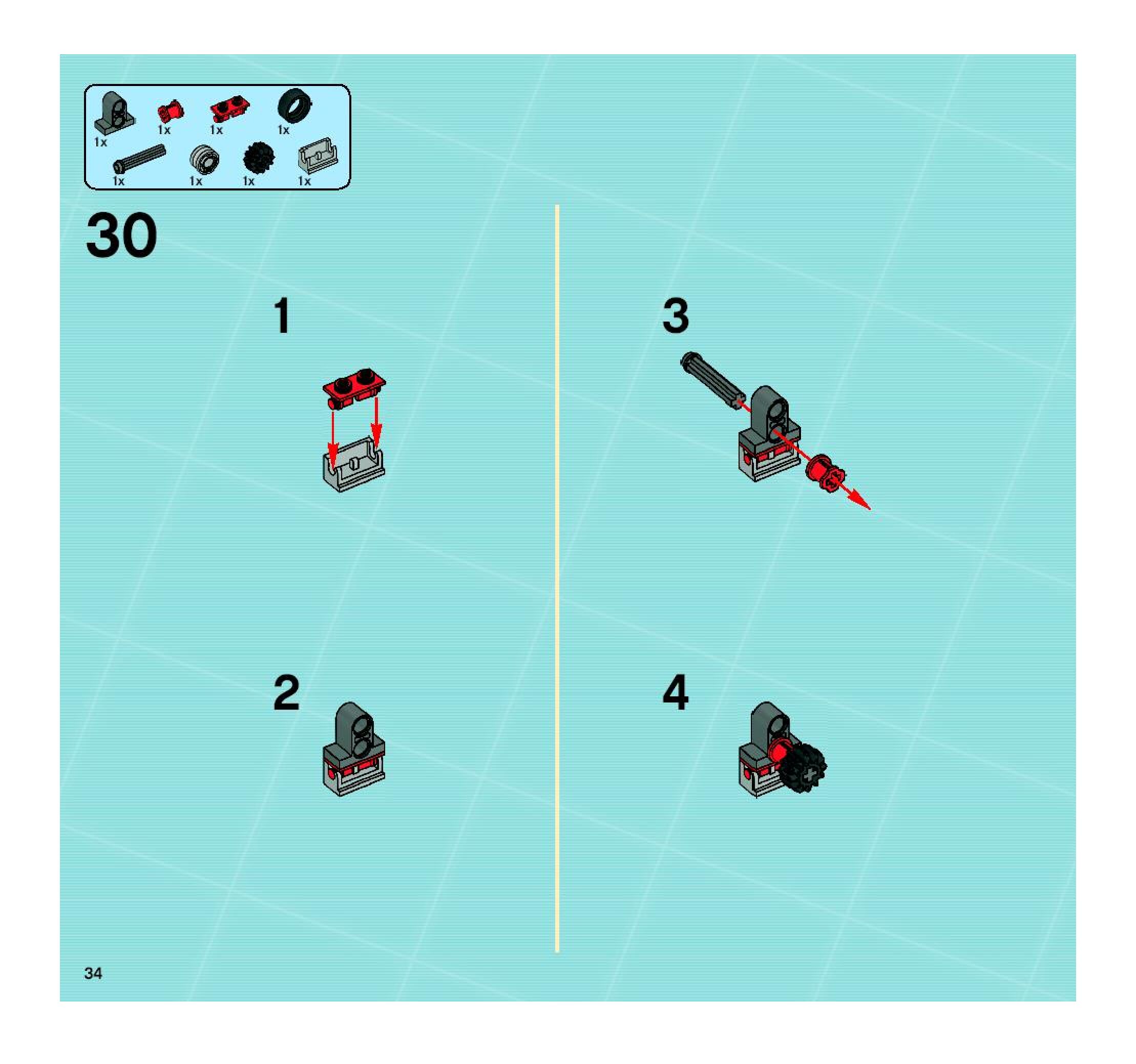 1x 1x 1x 1x
1x 1x 1x 1x

30

1

2

3

4

34