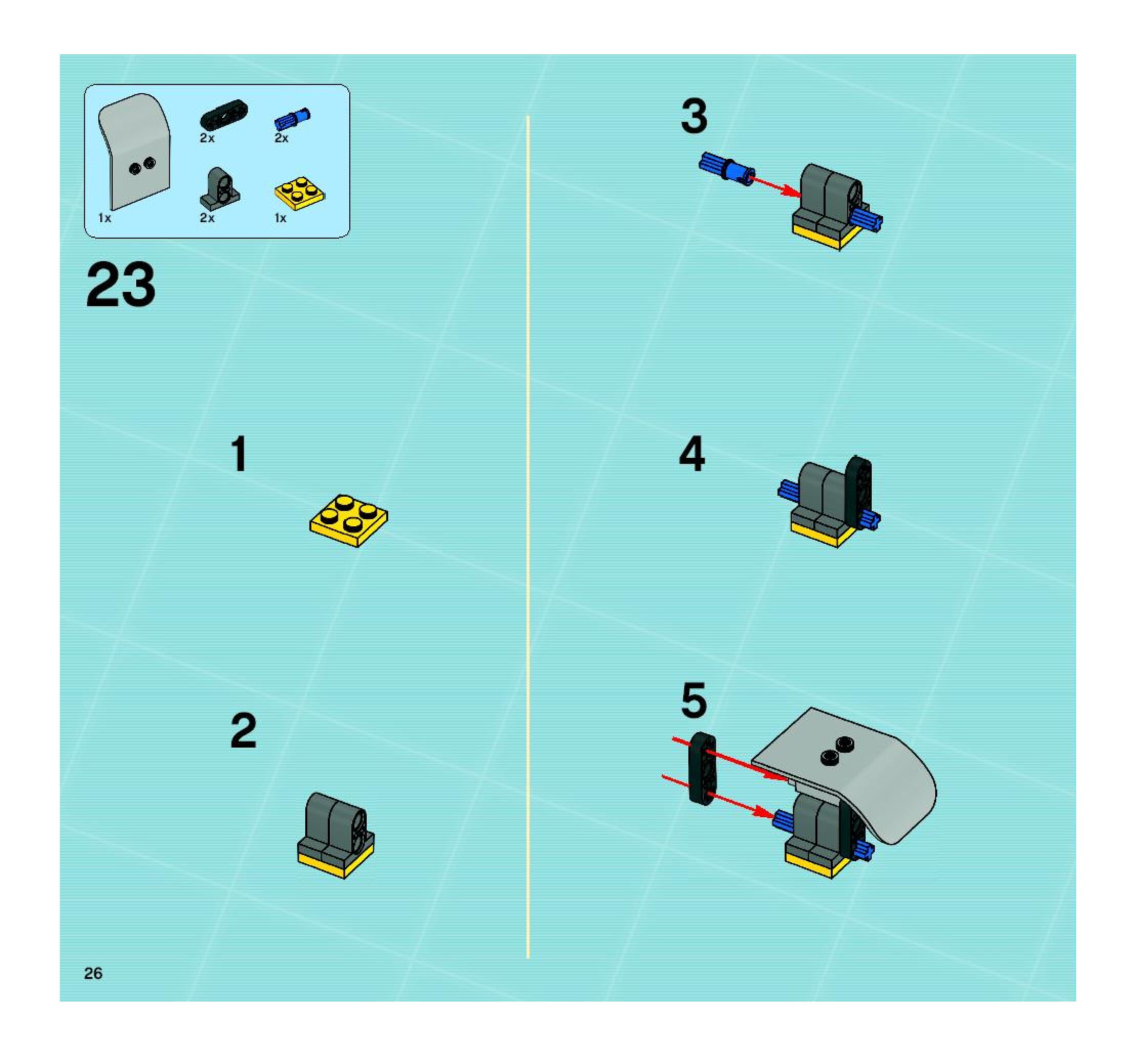 2x
2x
1x
2x
1x

23

1

2

3

4

5

26