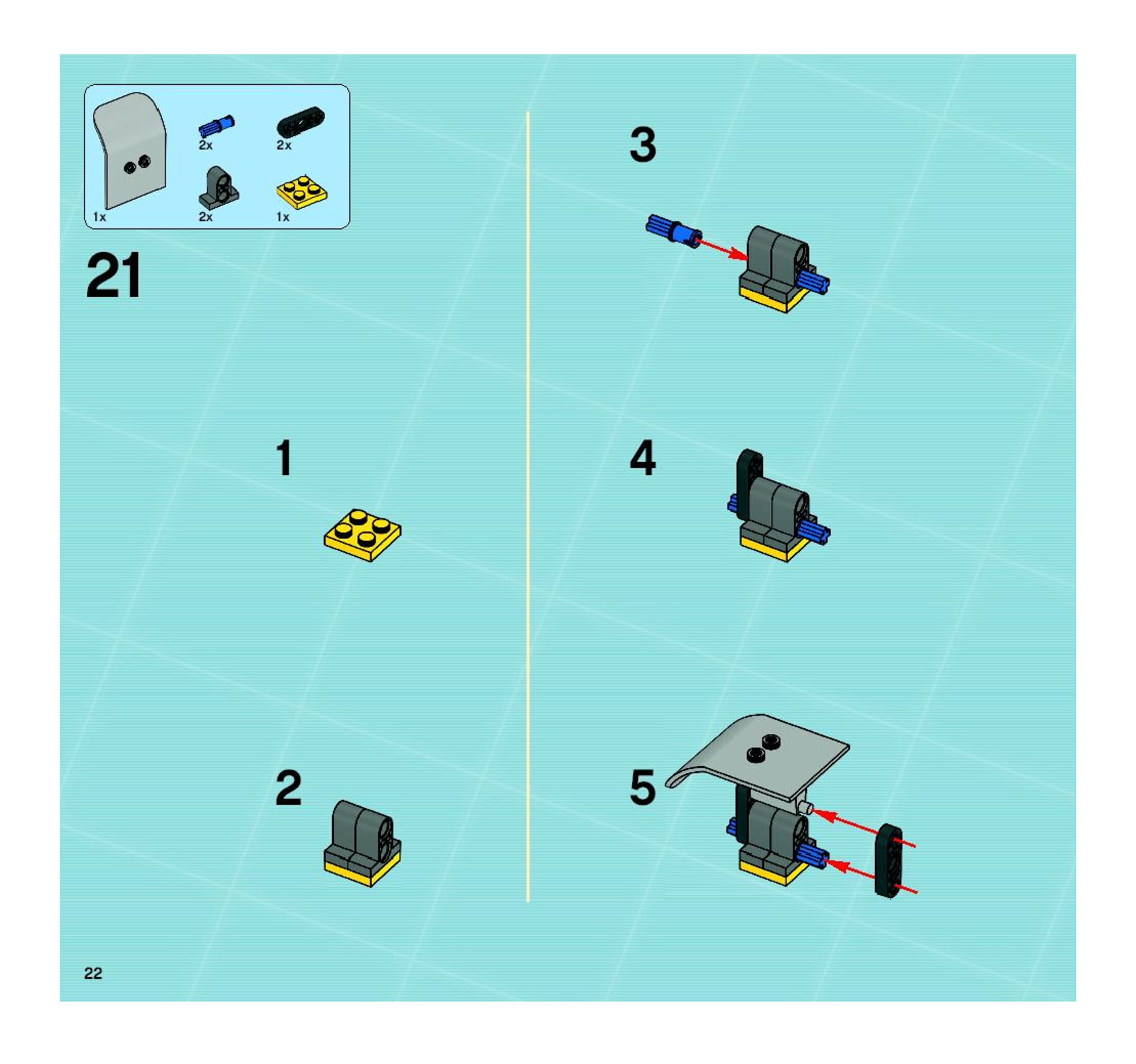 2x
2x
1x
2x
1x

21

1

2

3

4

5

22