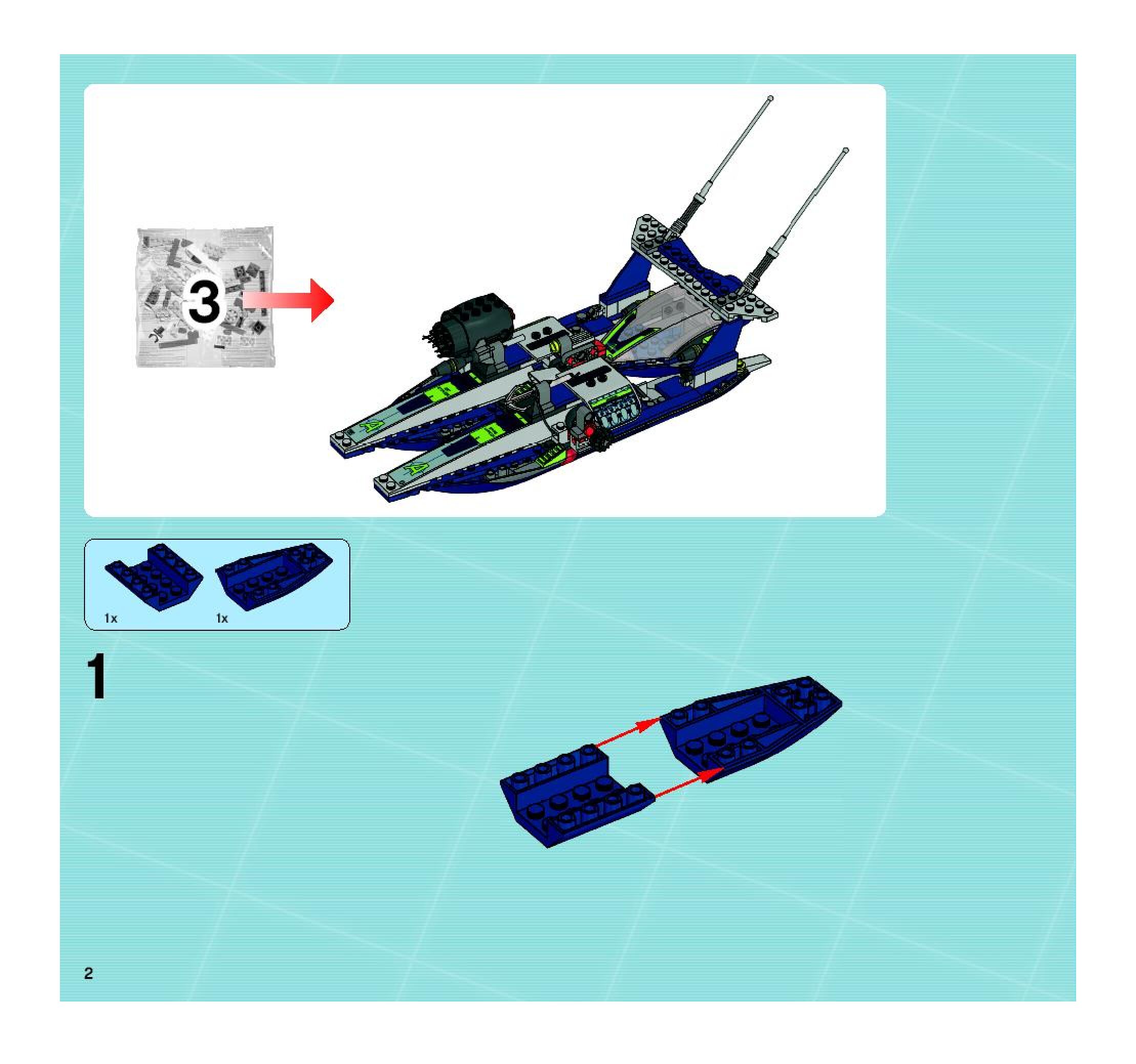 3

1x
1x

1

2