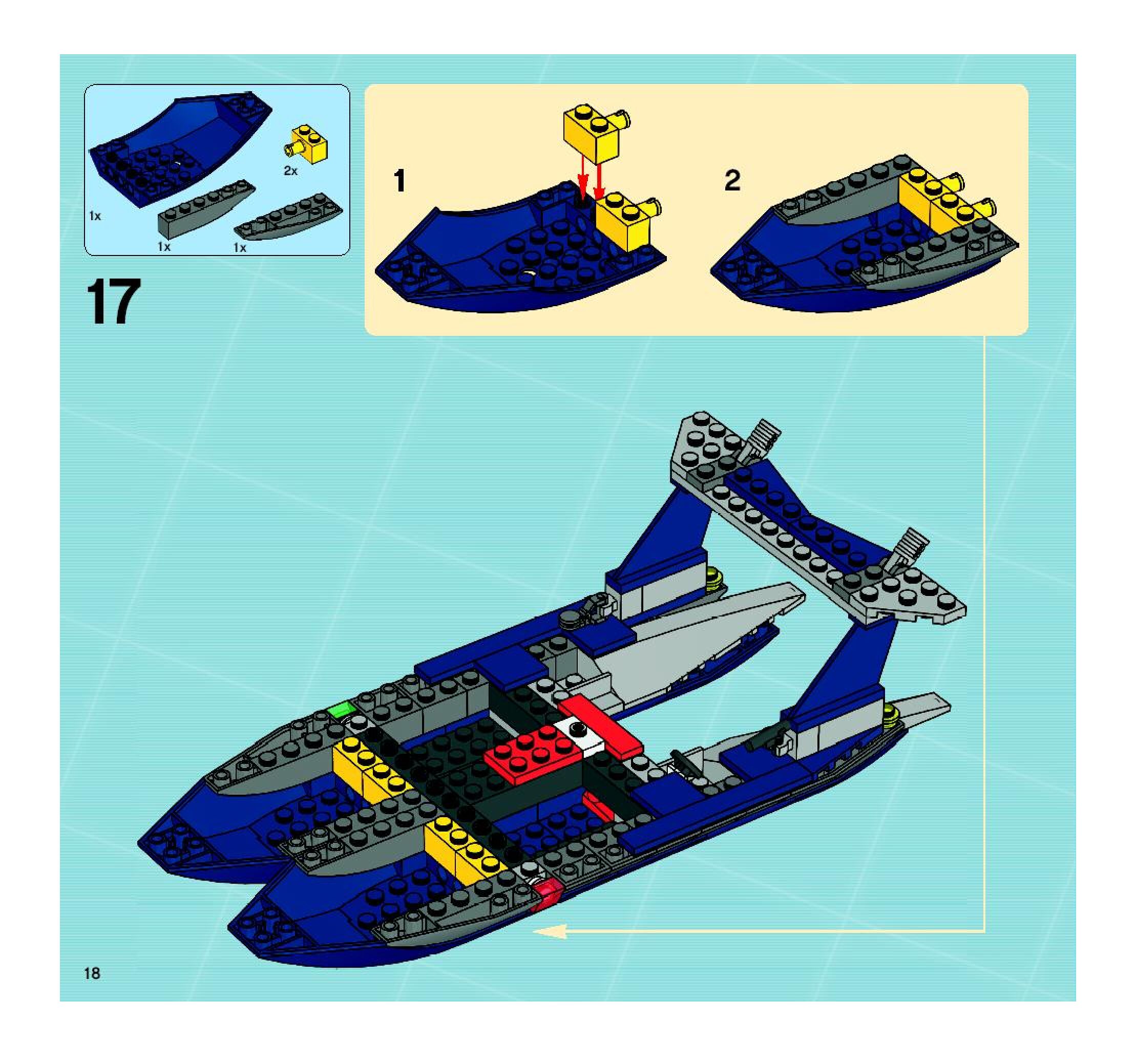 2x

1x

1x

1x

17

1

2

18