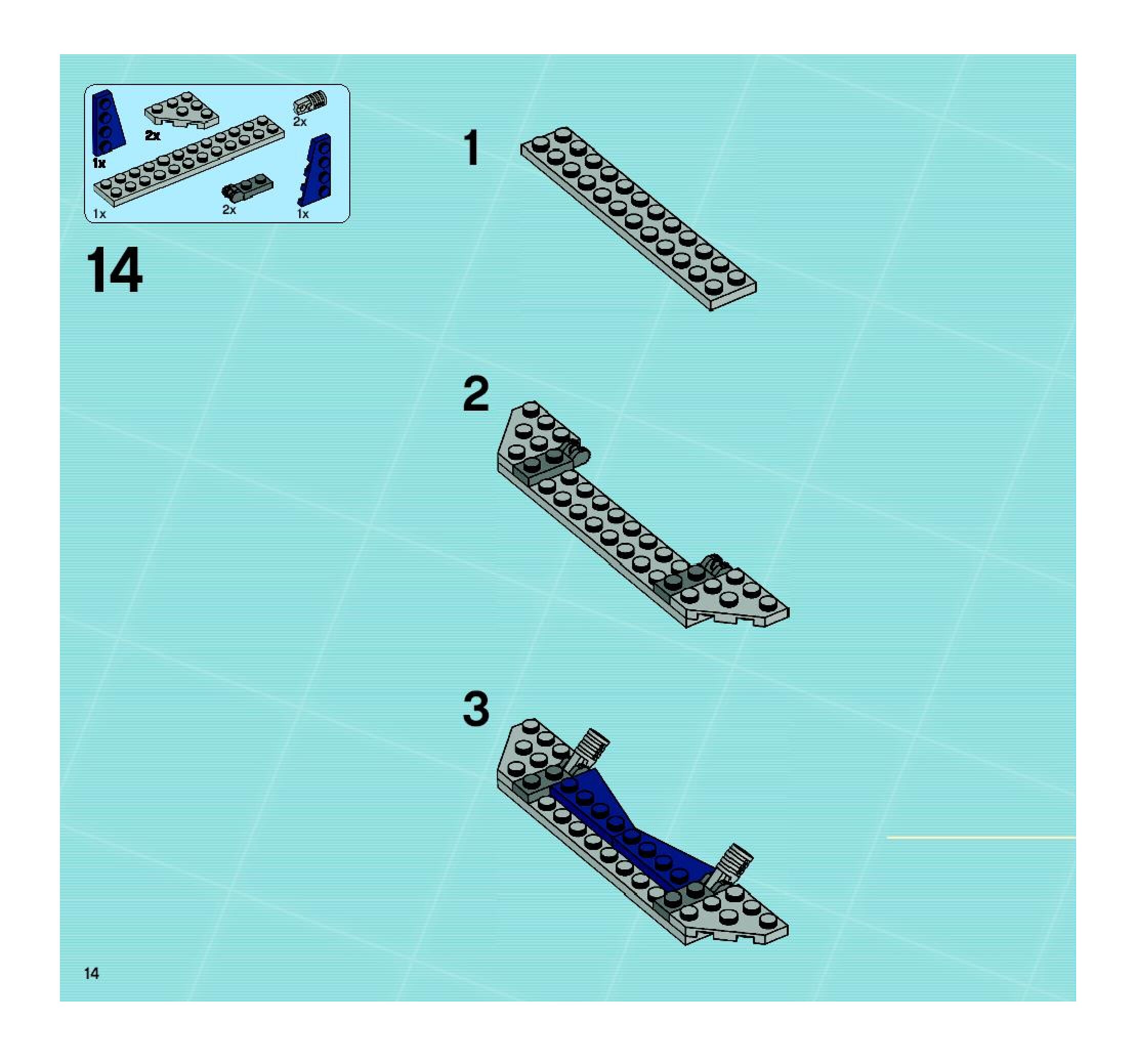 1x
2x
2x
1x
2x
1x

14

1

2

3

14