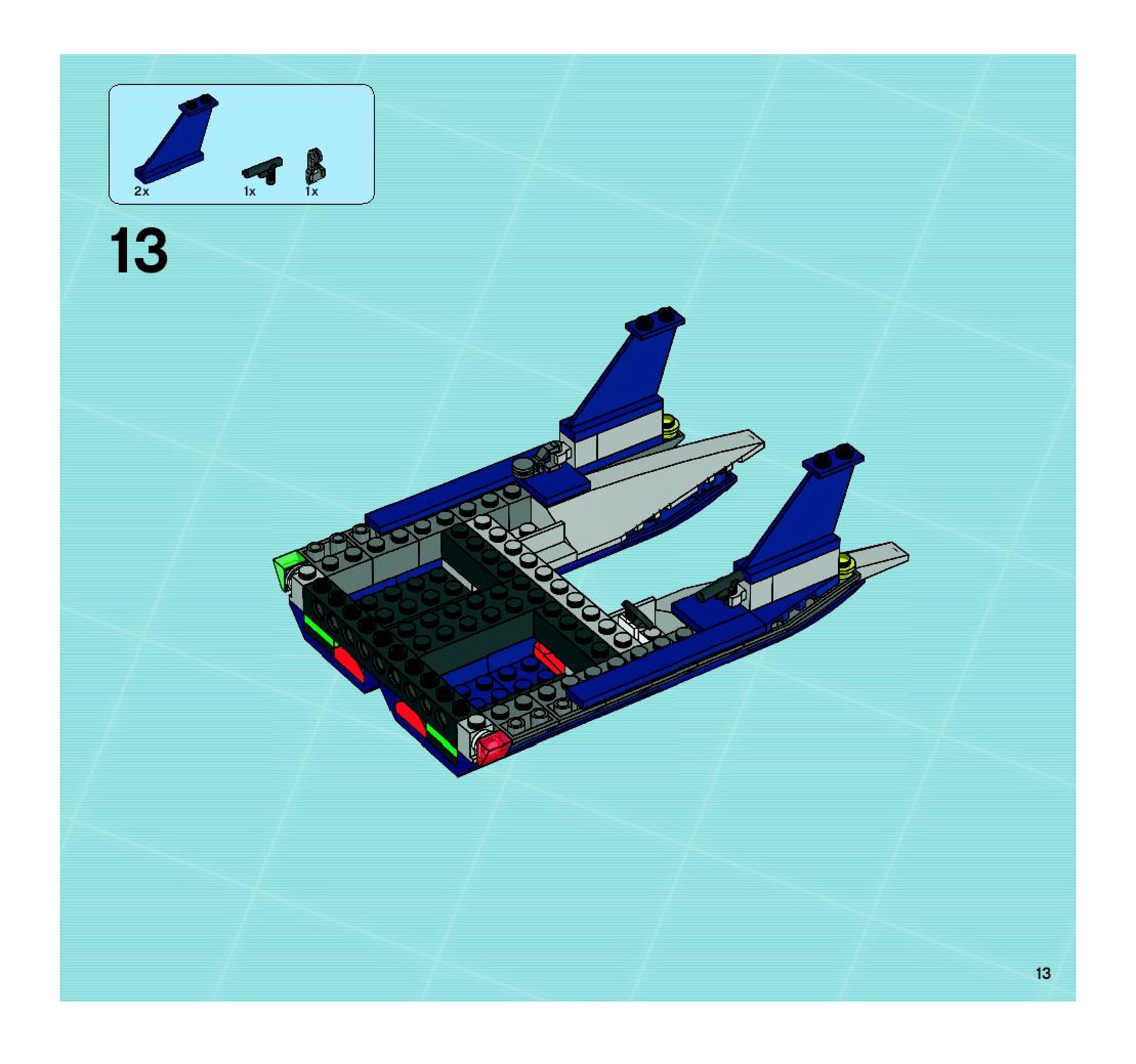 2x 1x 1x

13

13