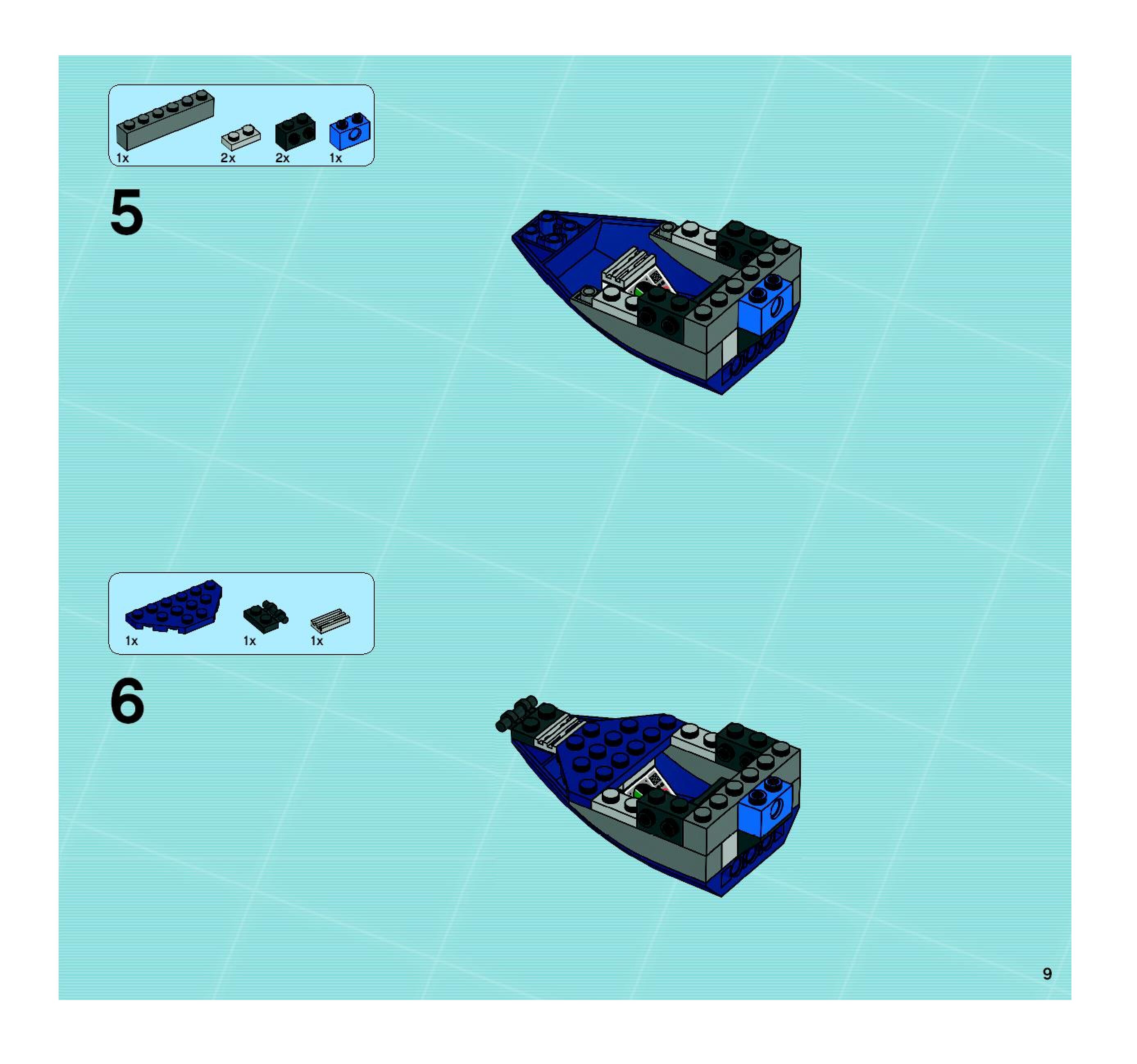 1x 2x 2x 1x

5

1x 1x 1x

6

9