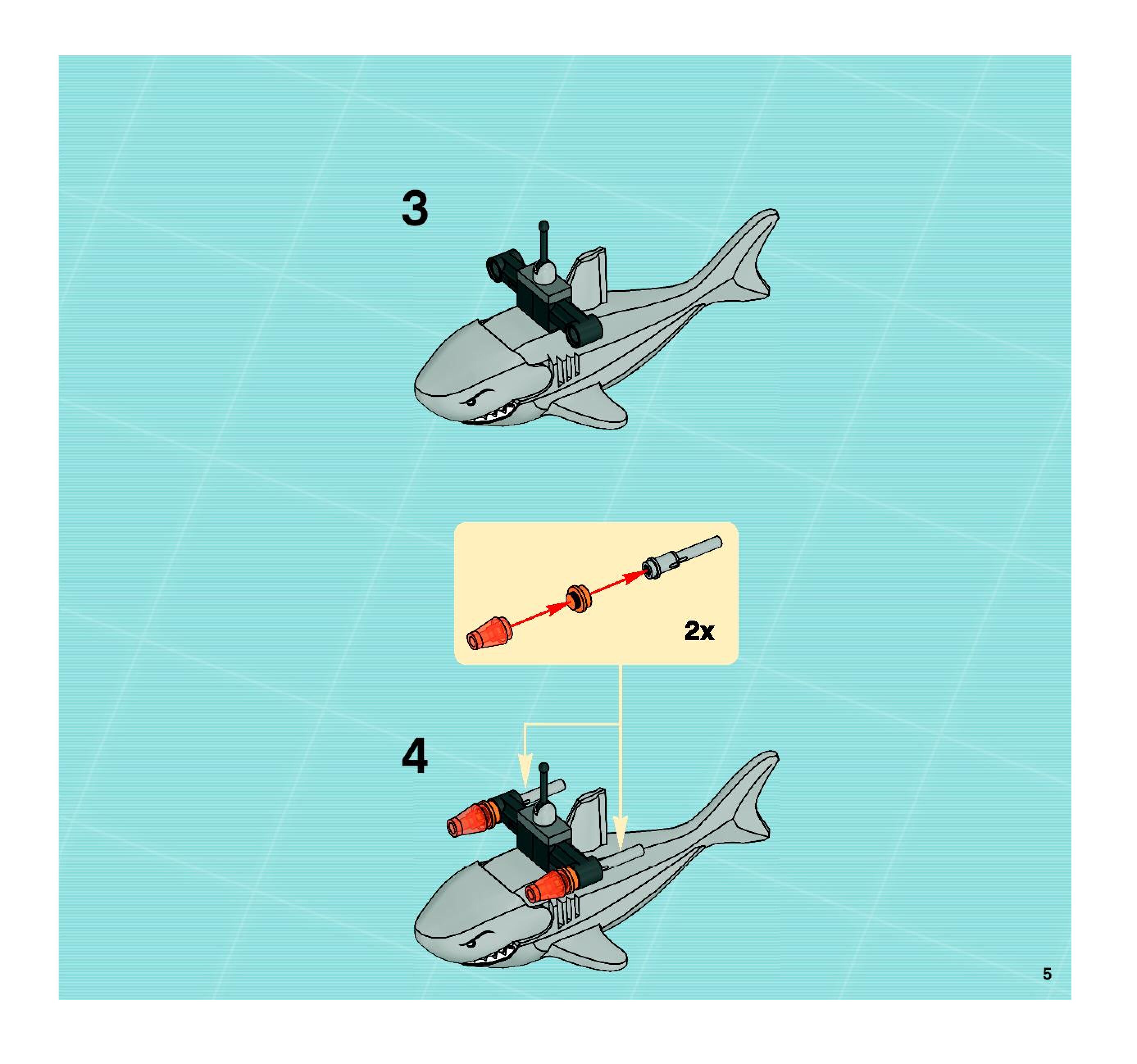 3

2x

4

5