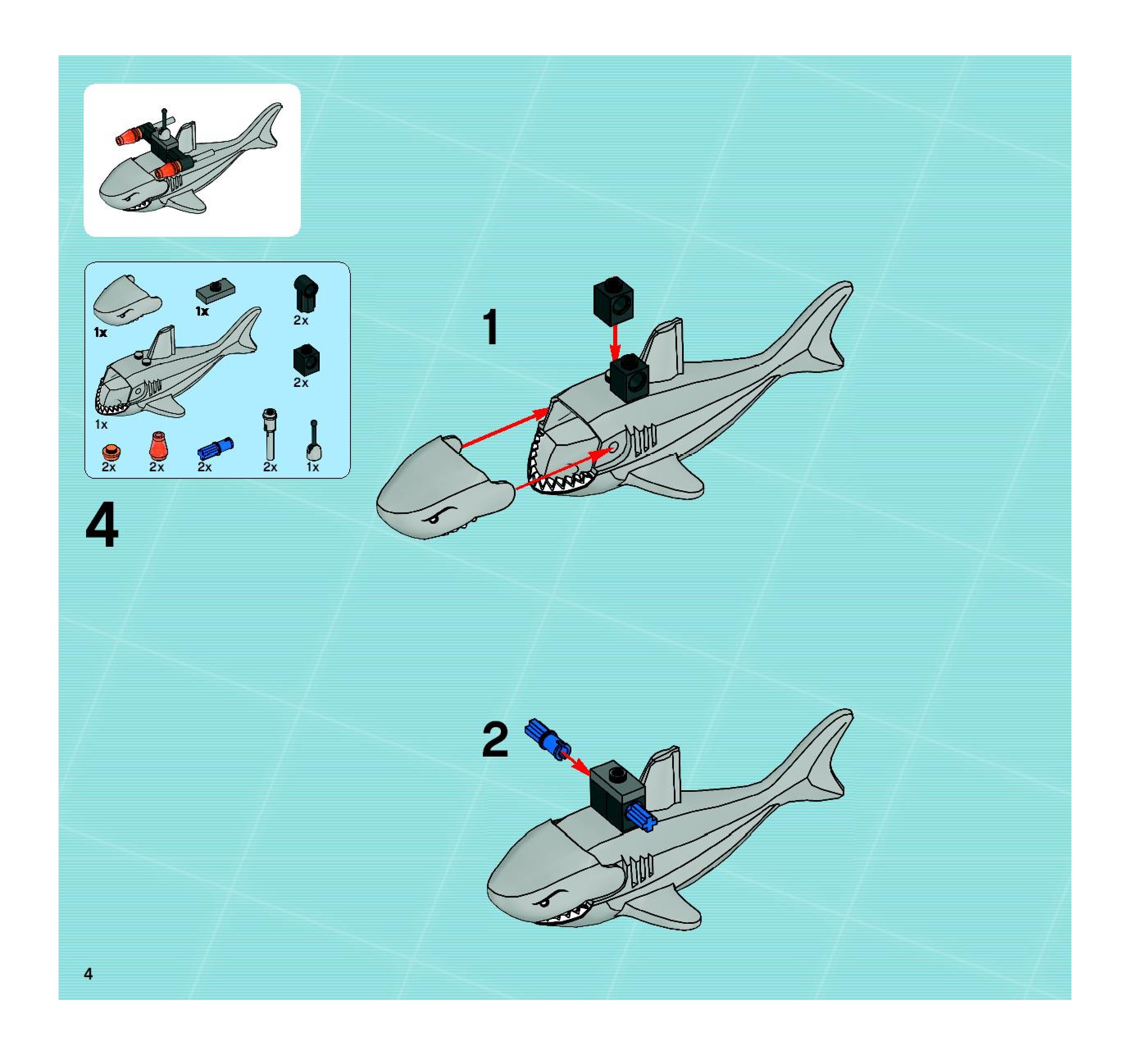 1x

1x

2x

2x

1x

2x

2x

2x

2x

1x

4

1

2

4