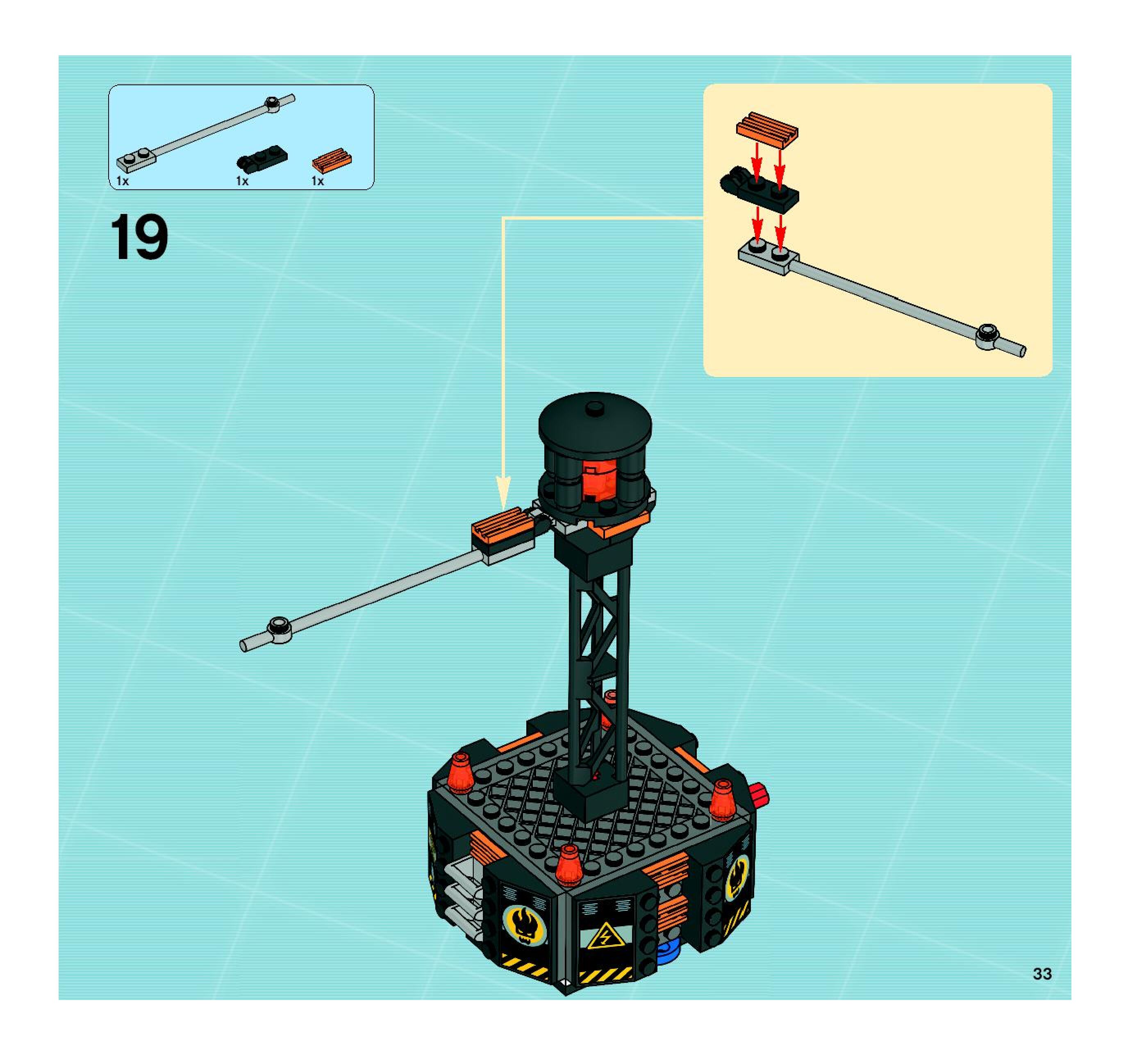 1x 1x 1x

19

33