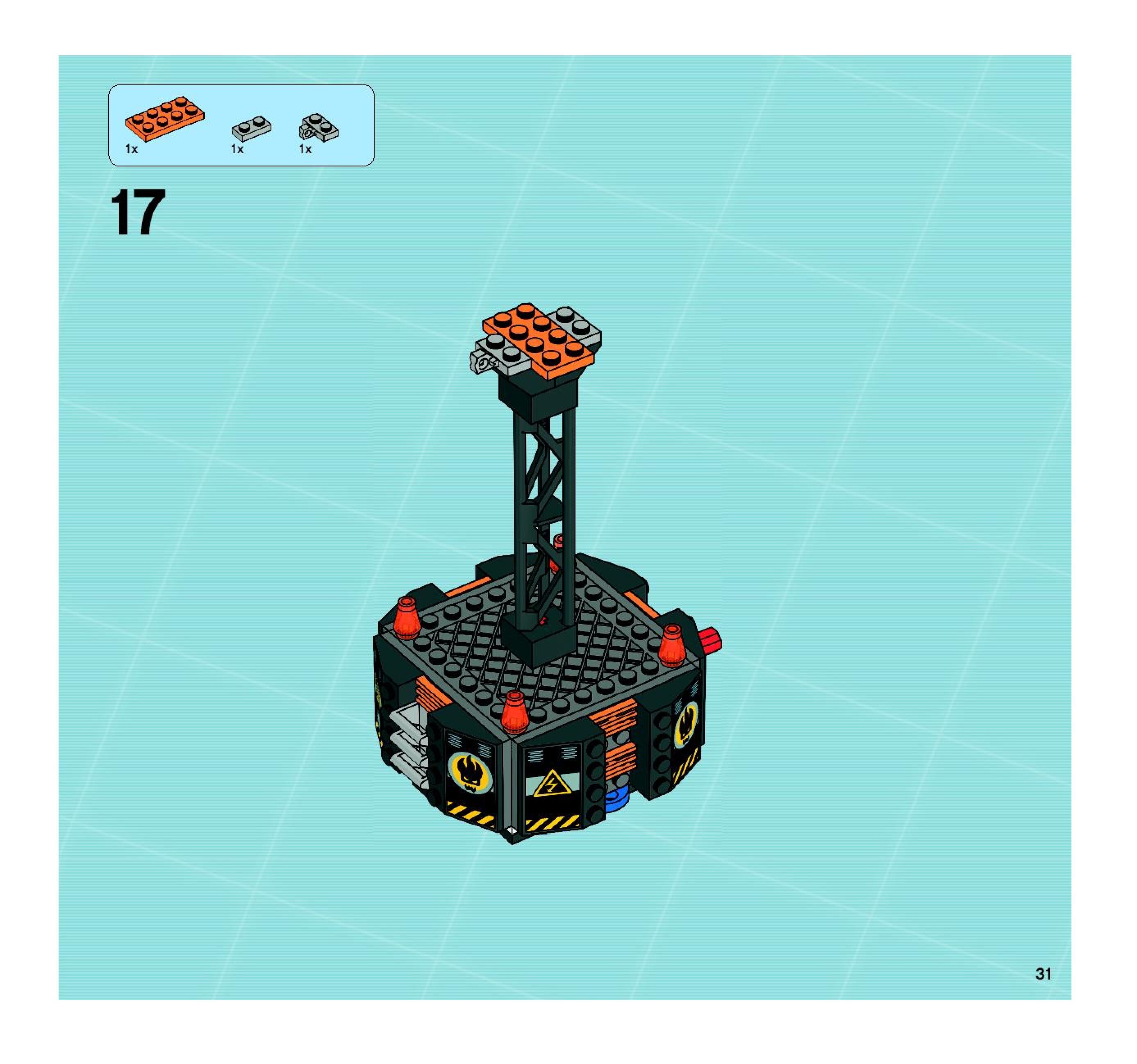 1x
1x
1x

17

31