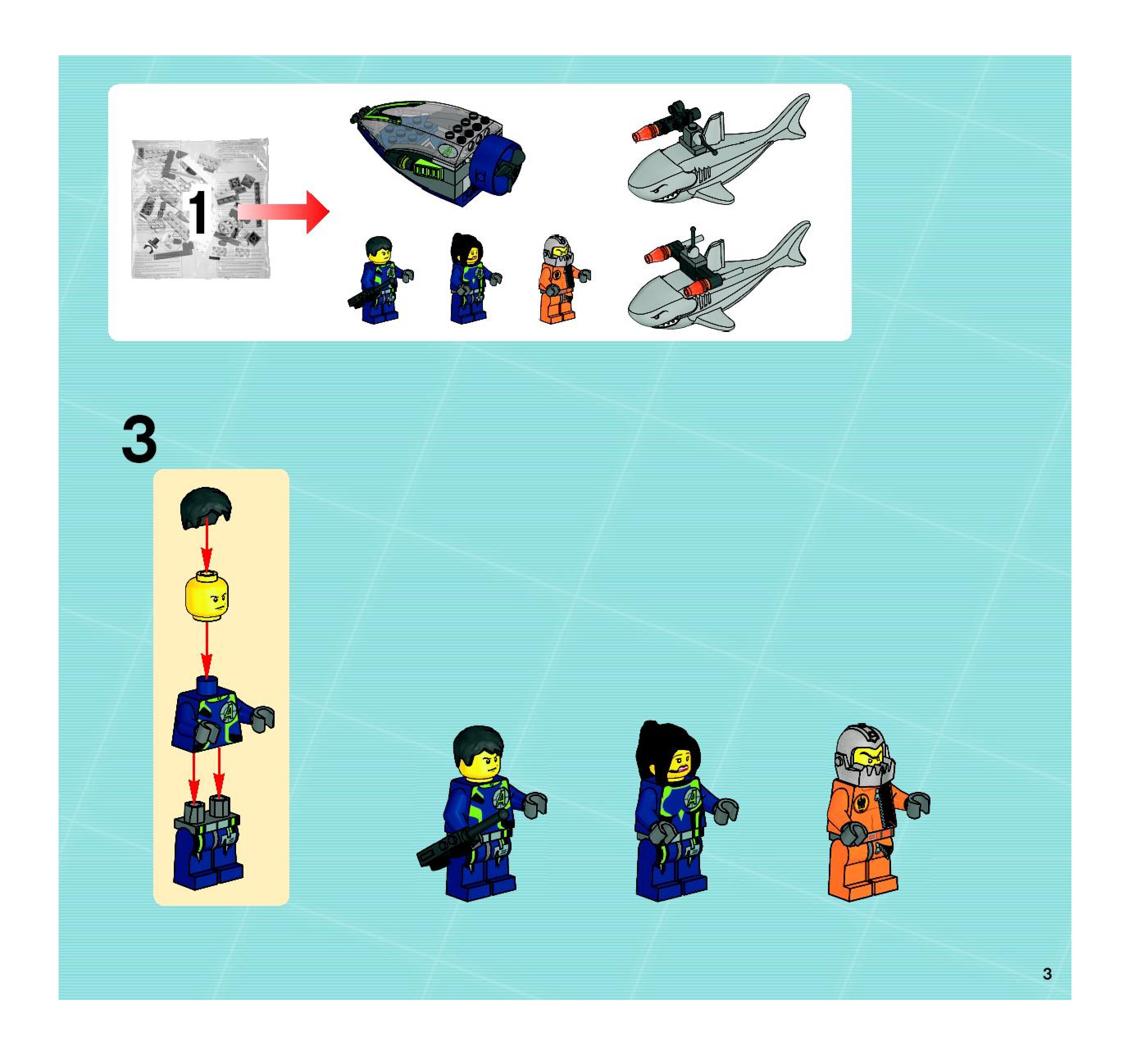 1

3

3