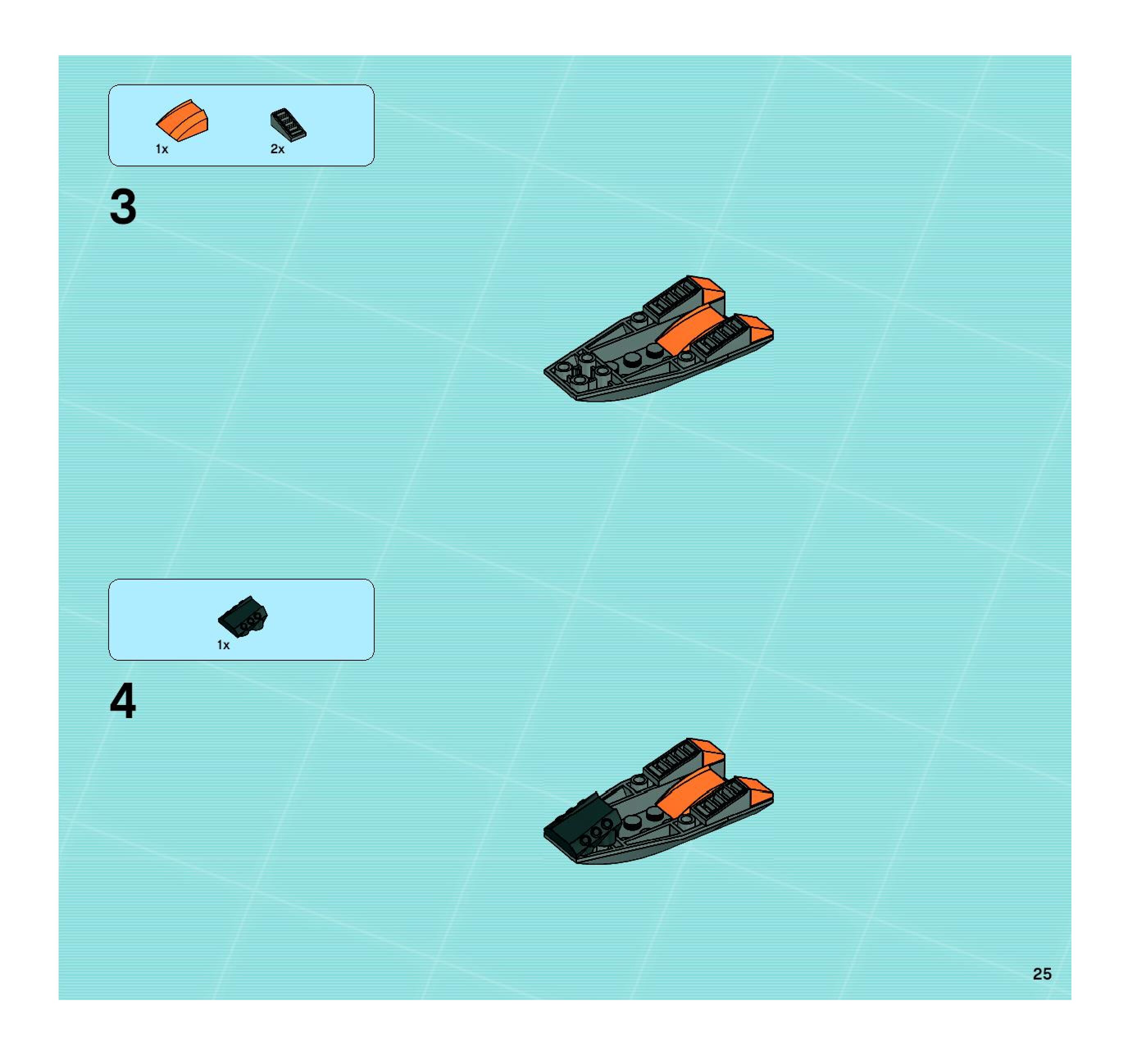 1x 2x

3

1x

4

25