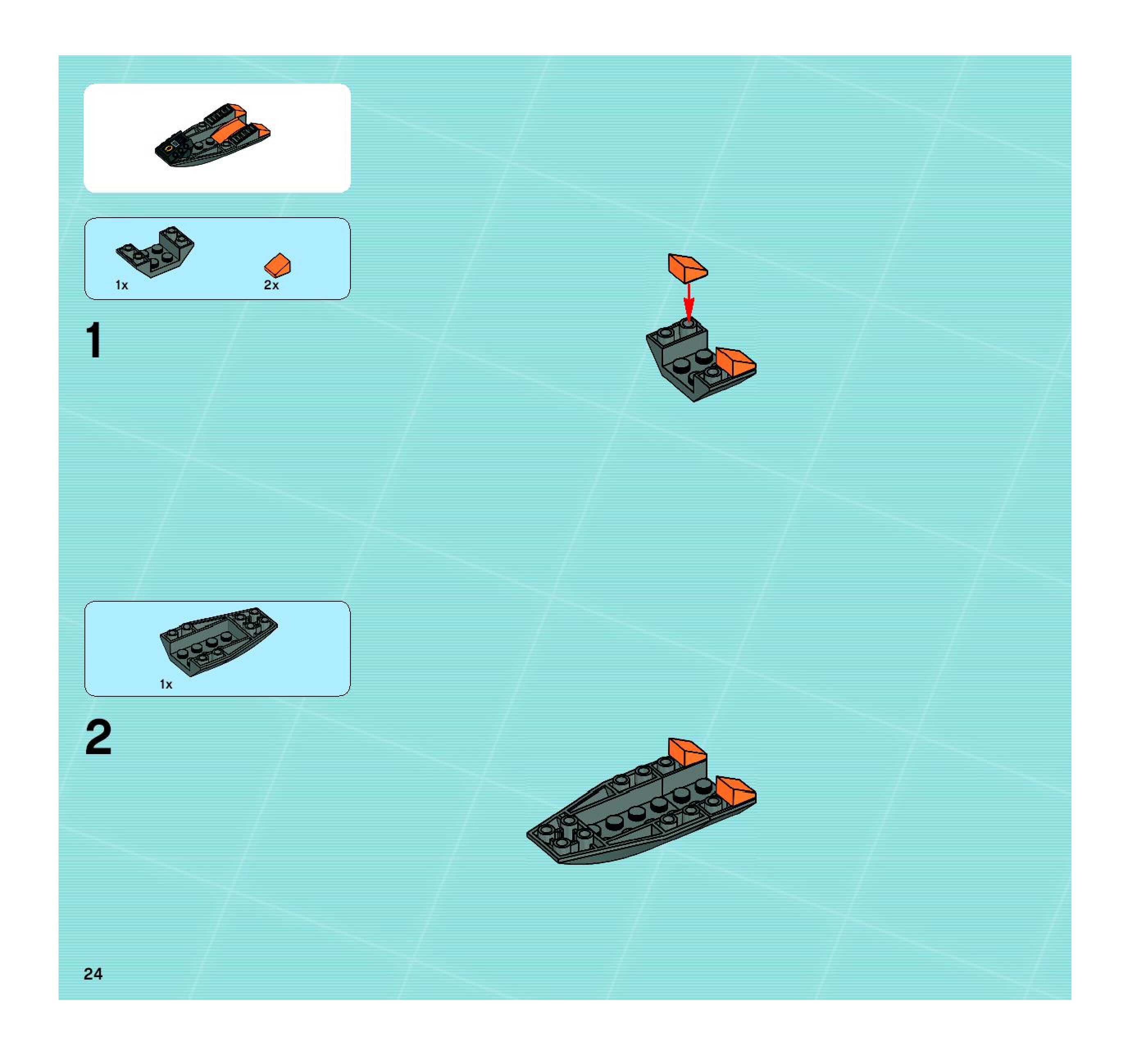 1x
2x

1

1x

2

24