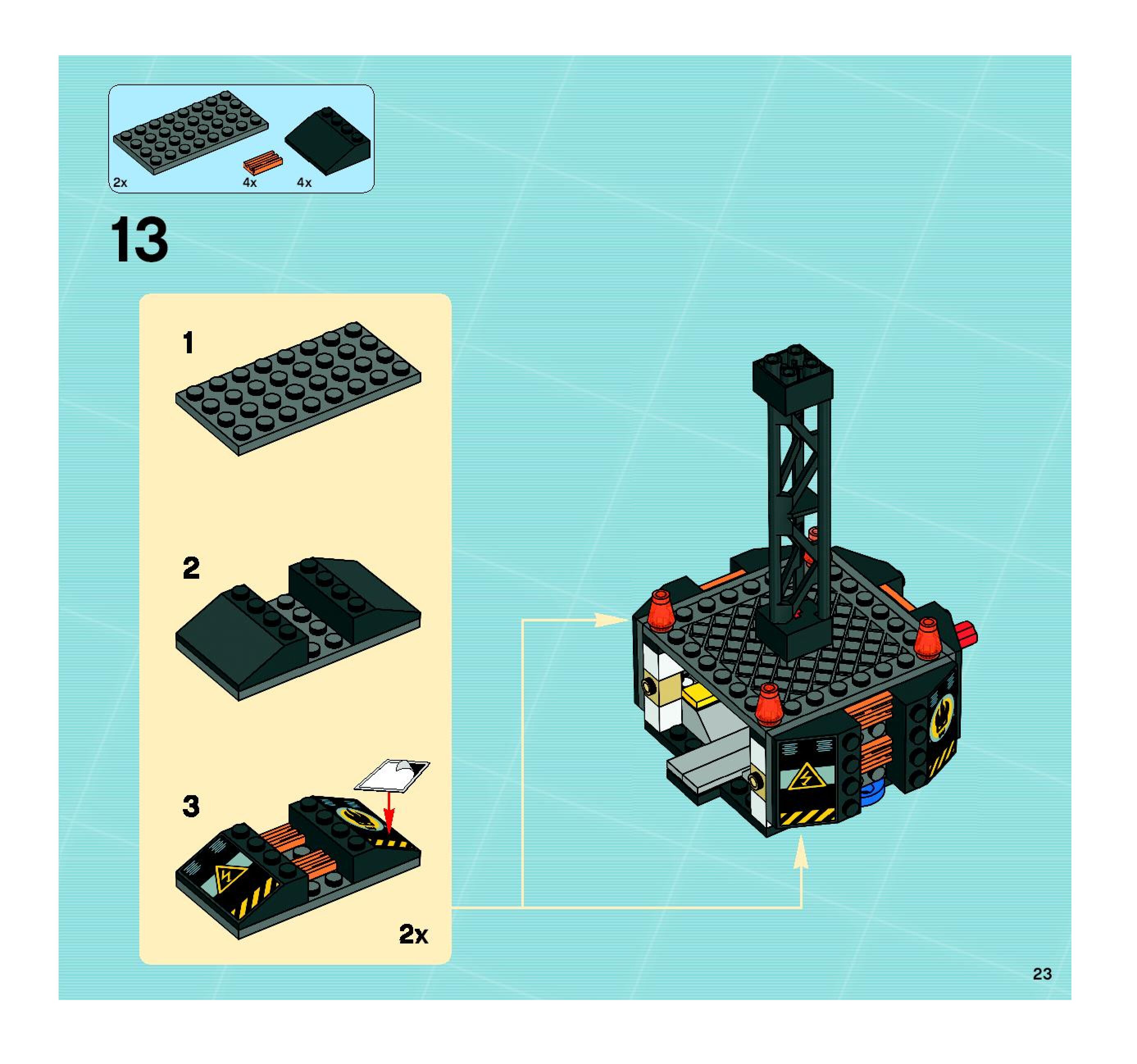 2x 4x 4x

13

1

2

3

2x

23