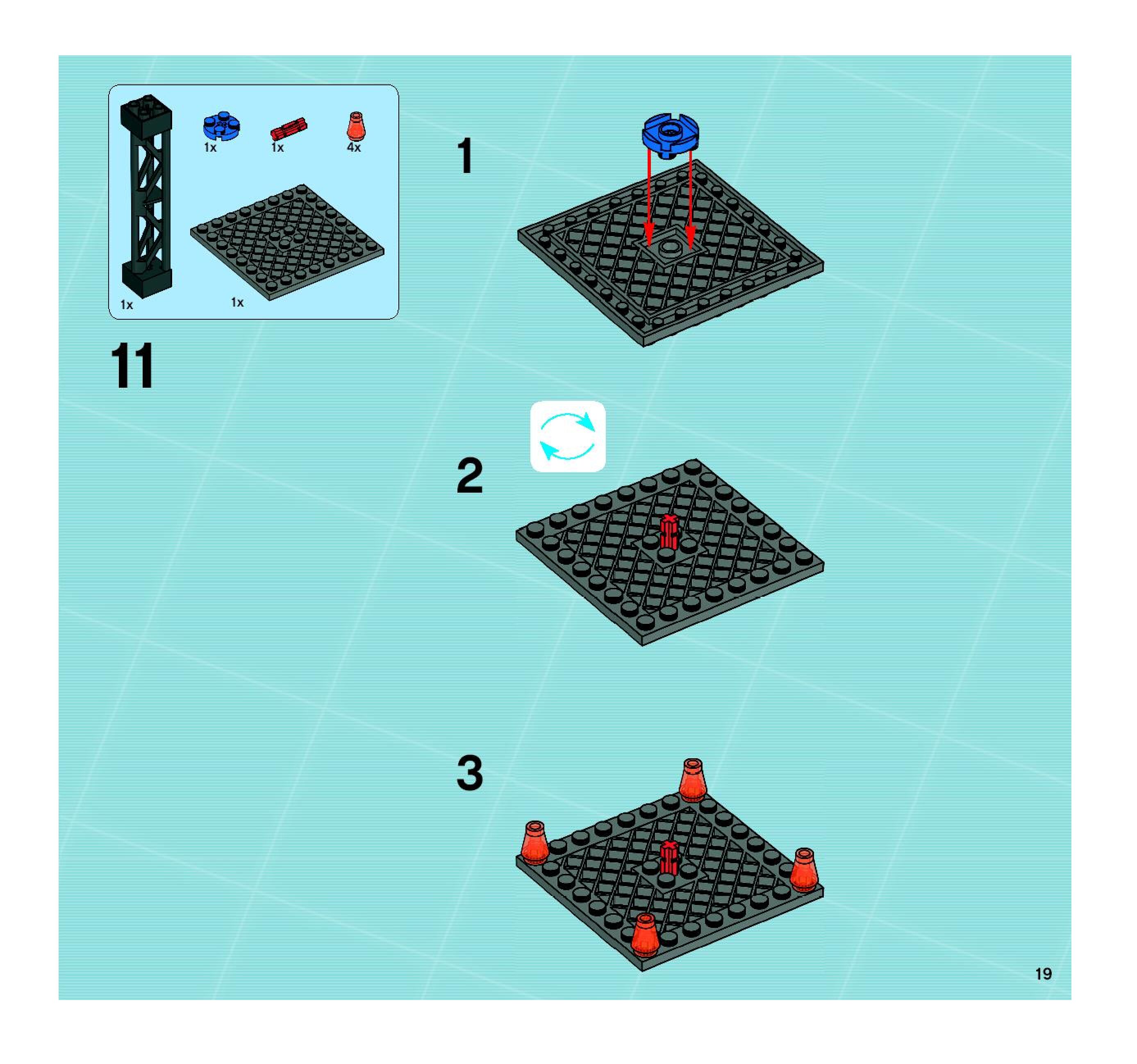 1x 1x 4x

1x 1x

11

1

2

3

19