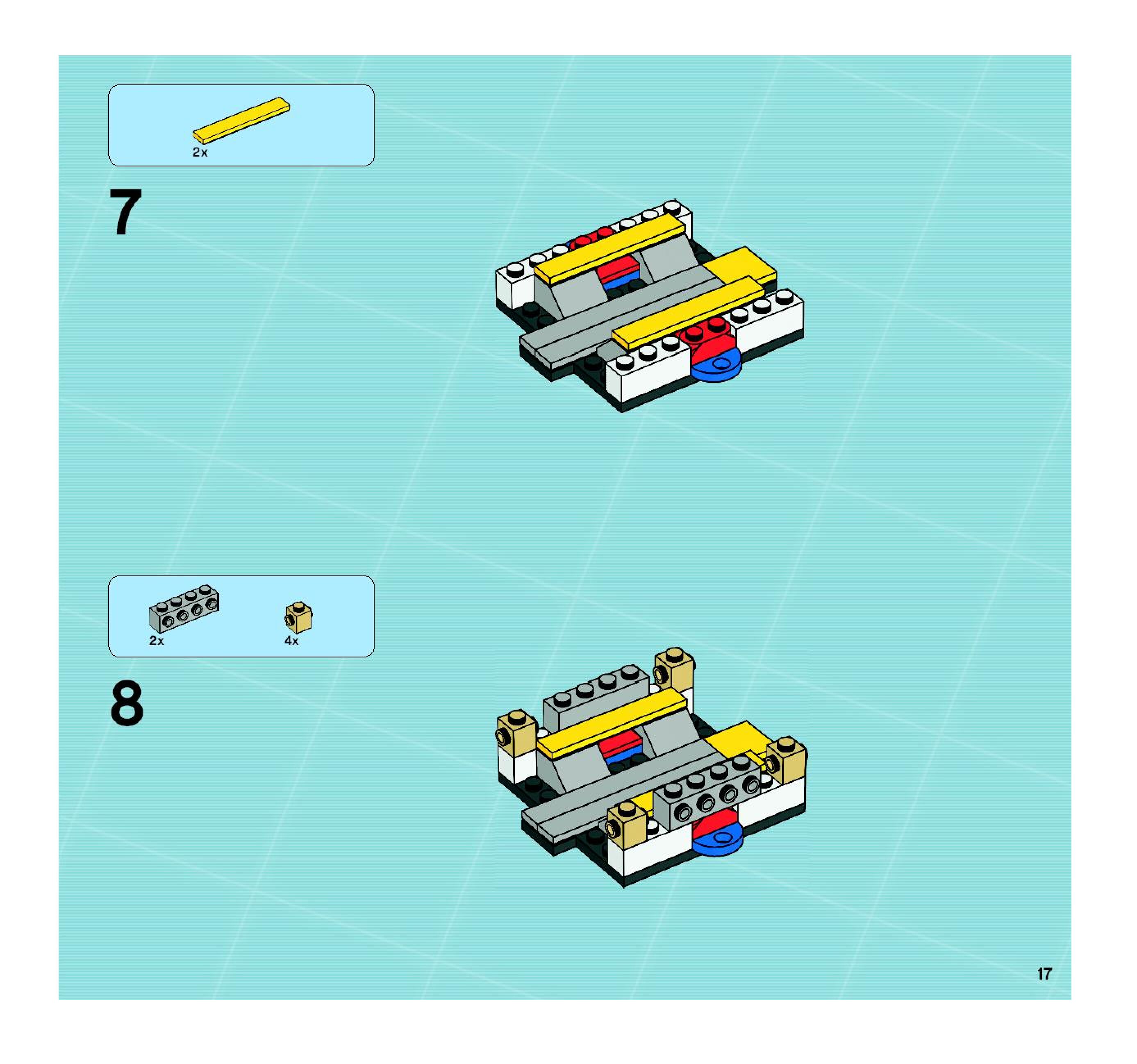 2x

7

2x

4x

8

17