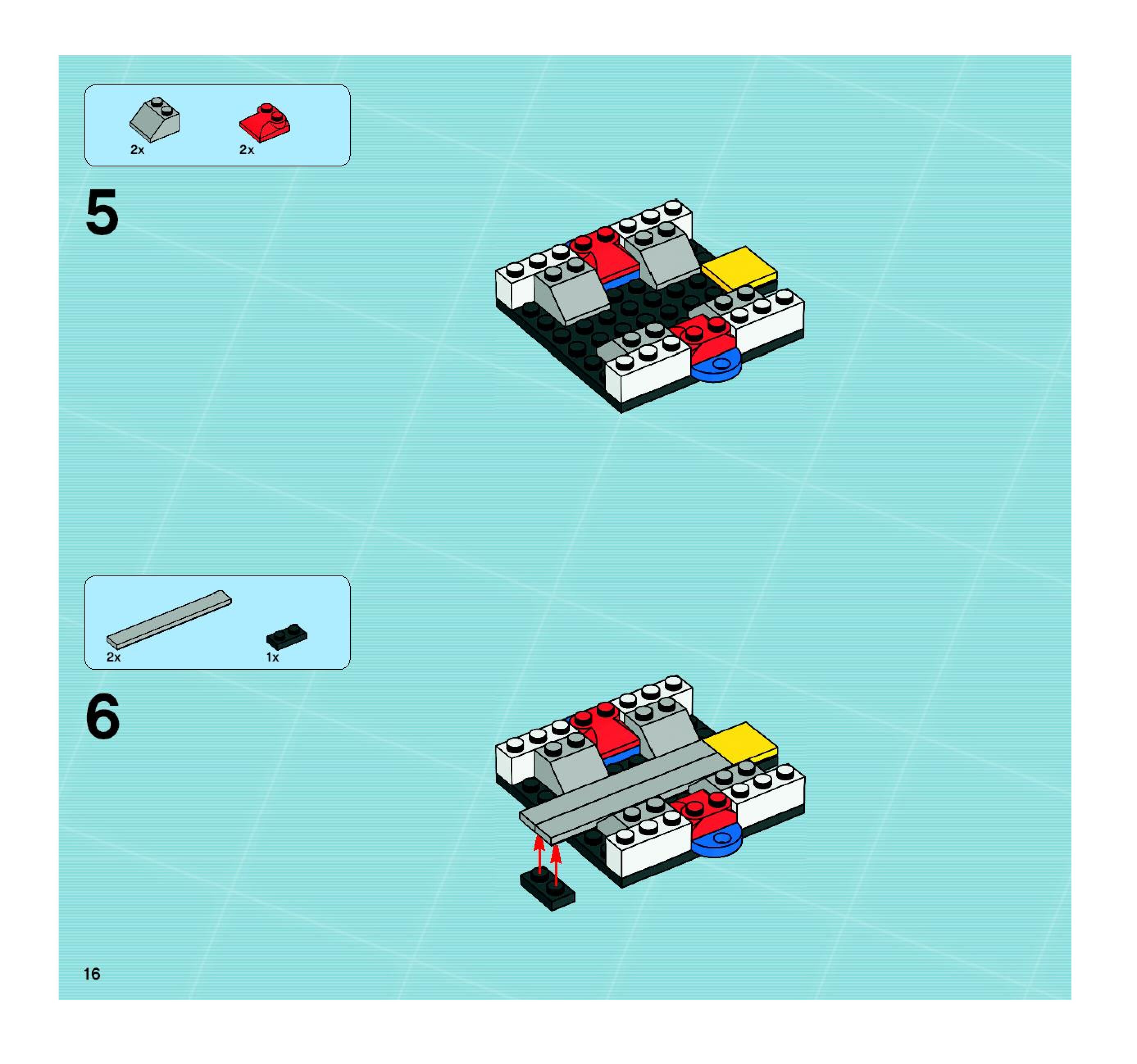 2x 2x

5

2x 1x

6

16