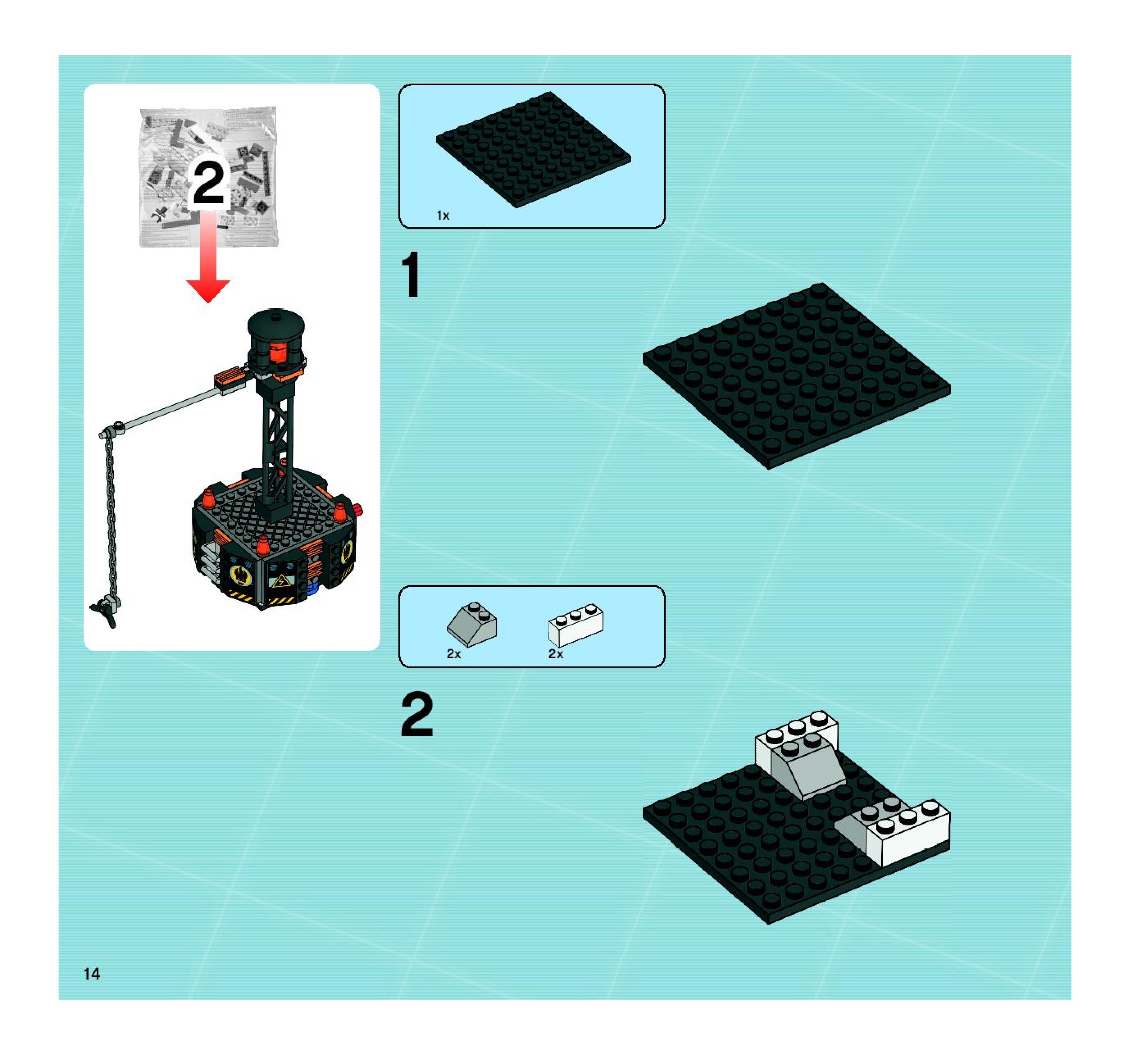 2

1x

1

2x

2x

2

14