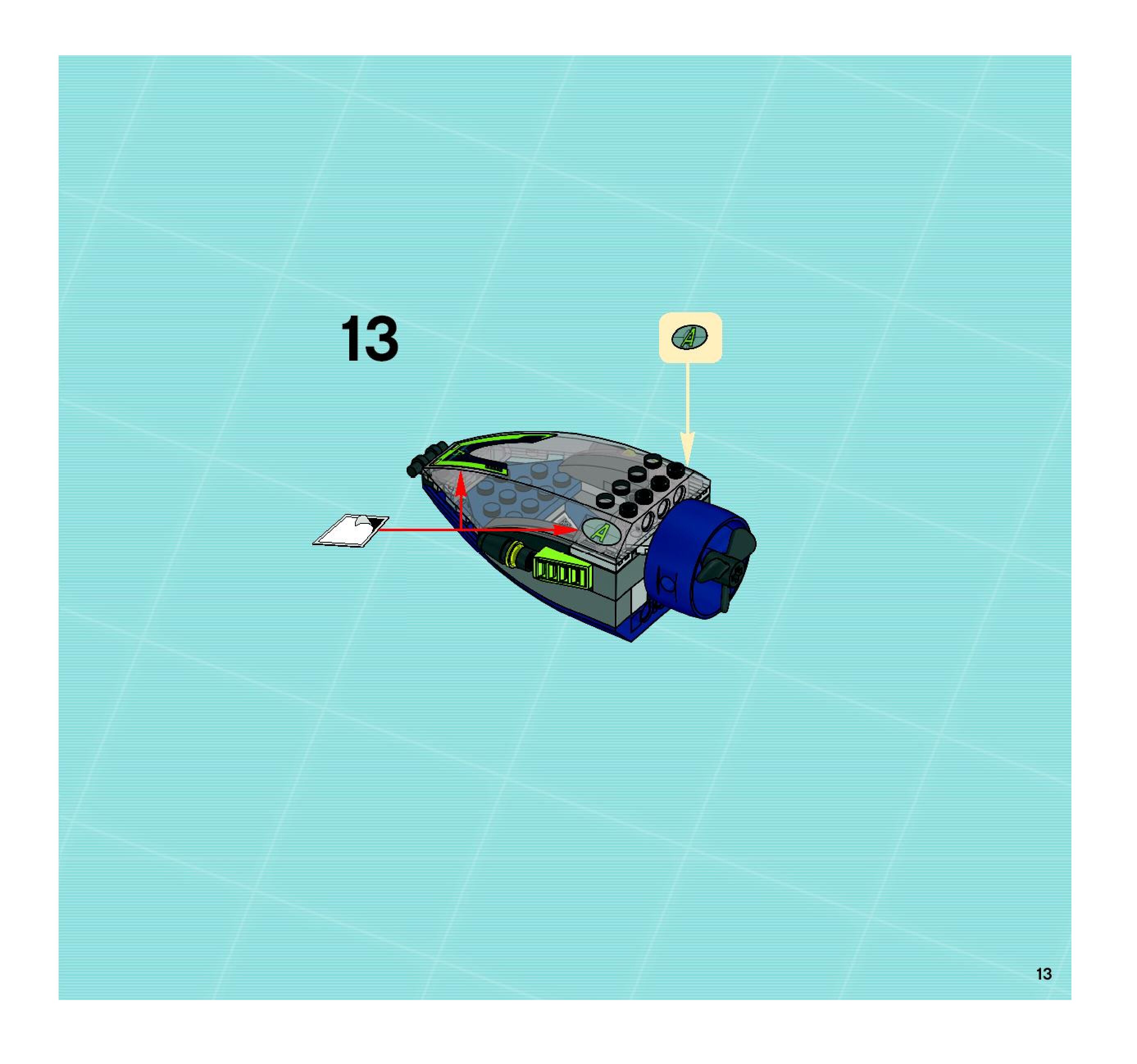 13

A

A

13