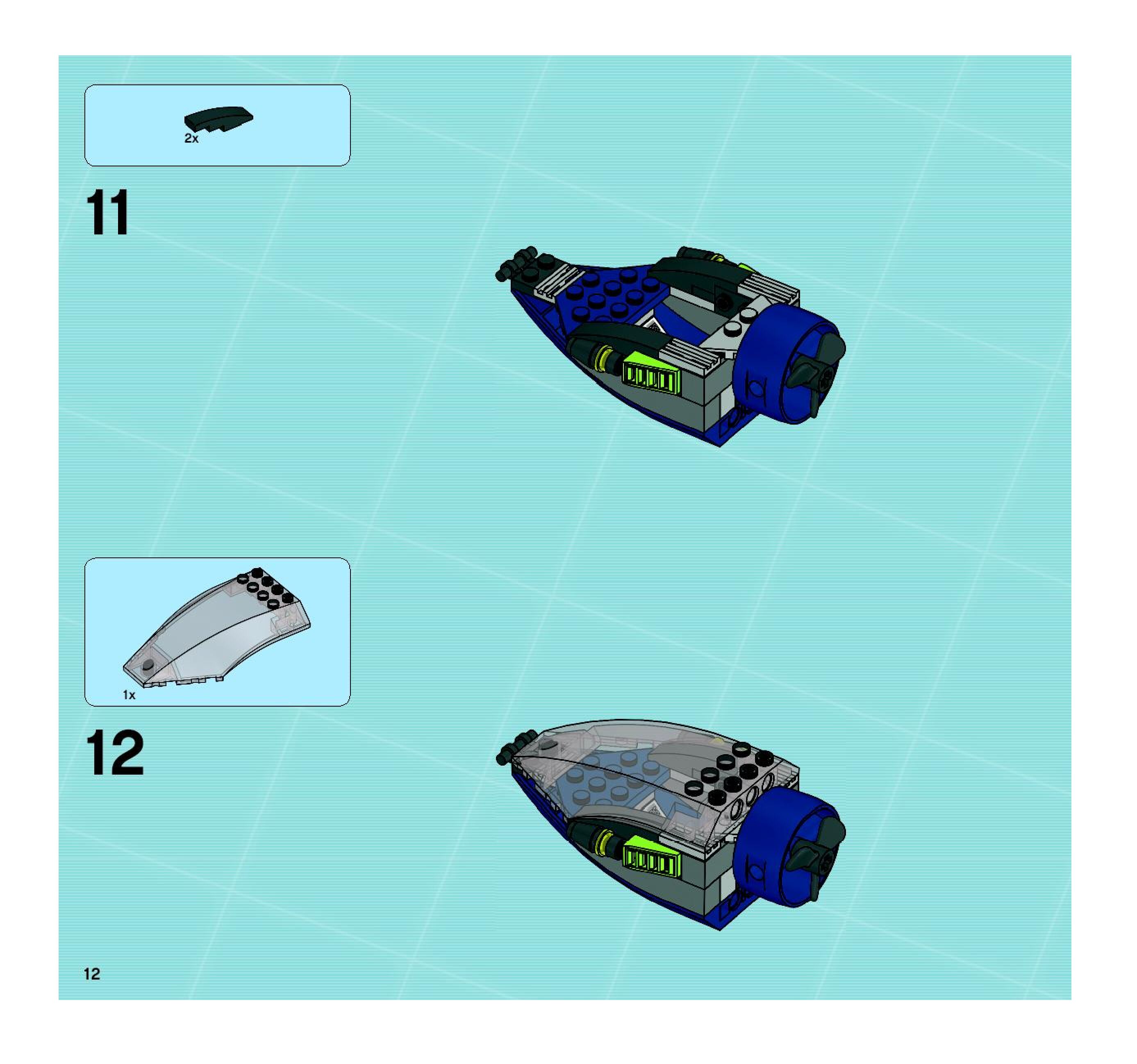 2x

11

1x

12

12