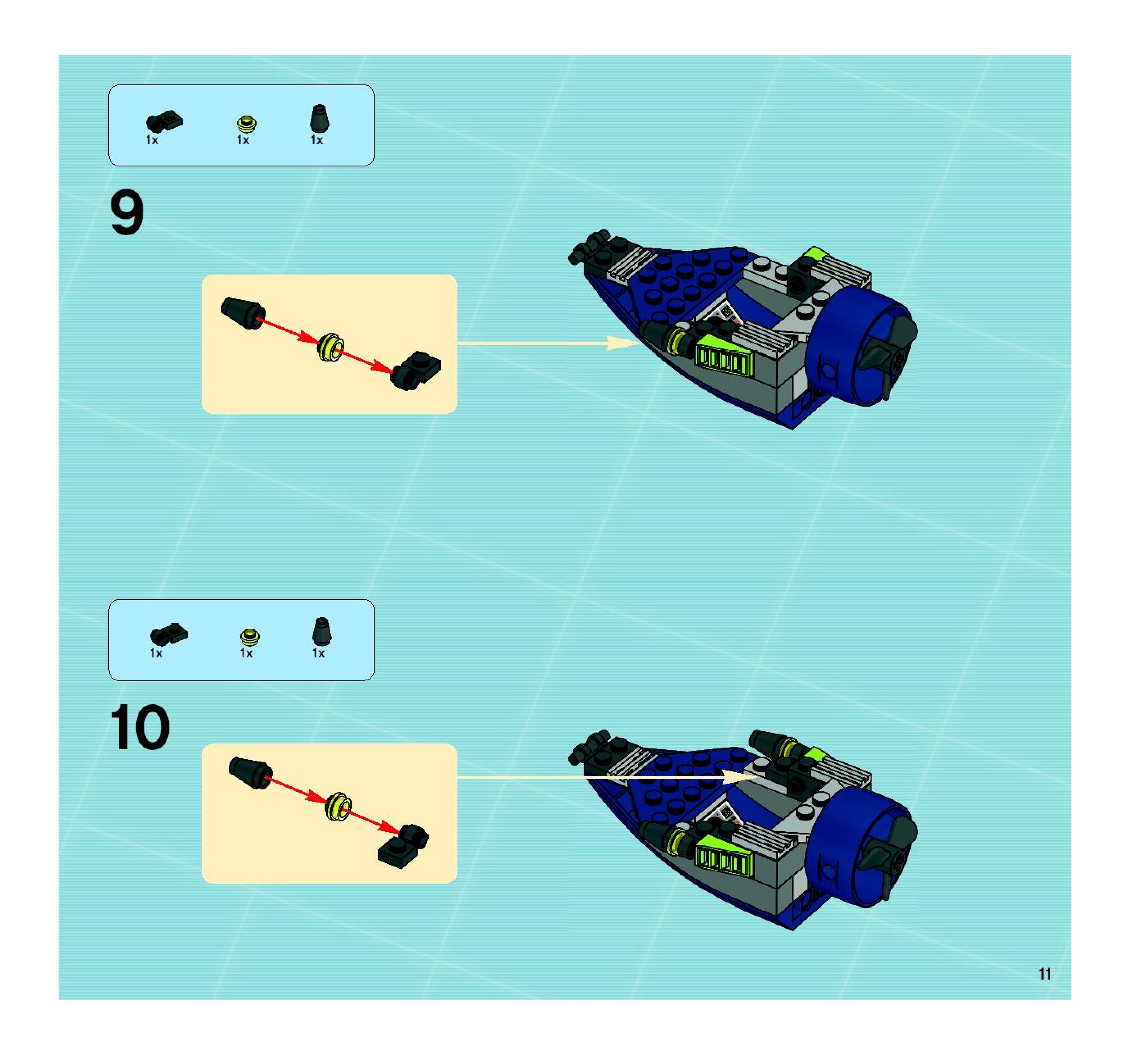 1x 1x 1x

9

1x 1x 1x

10

11