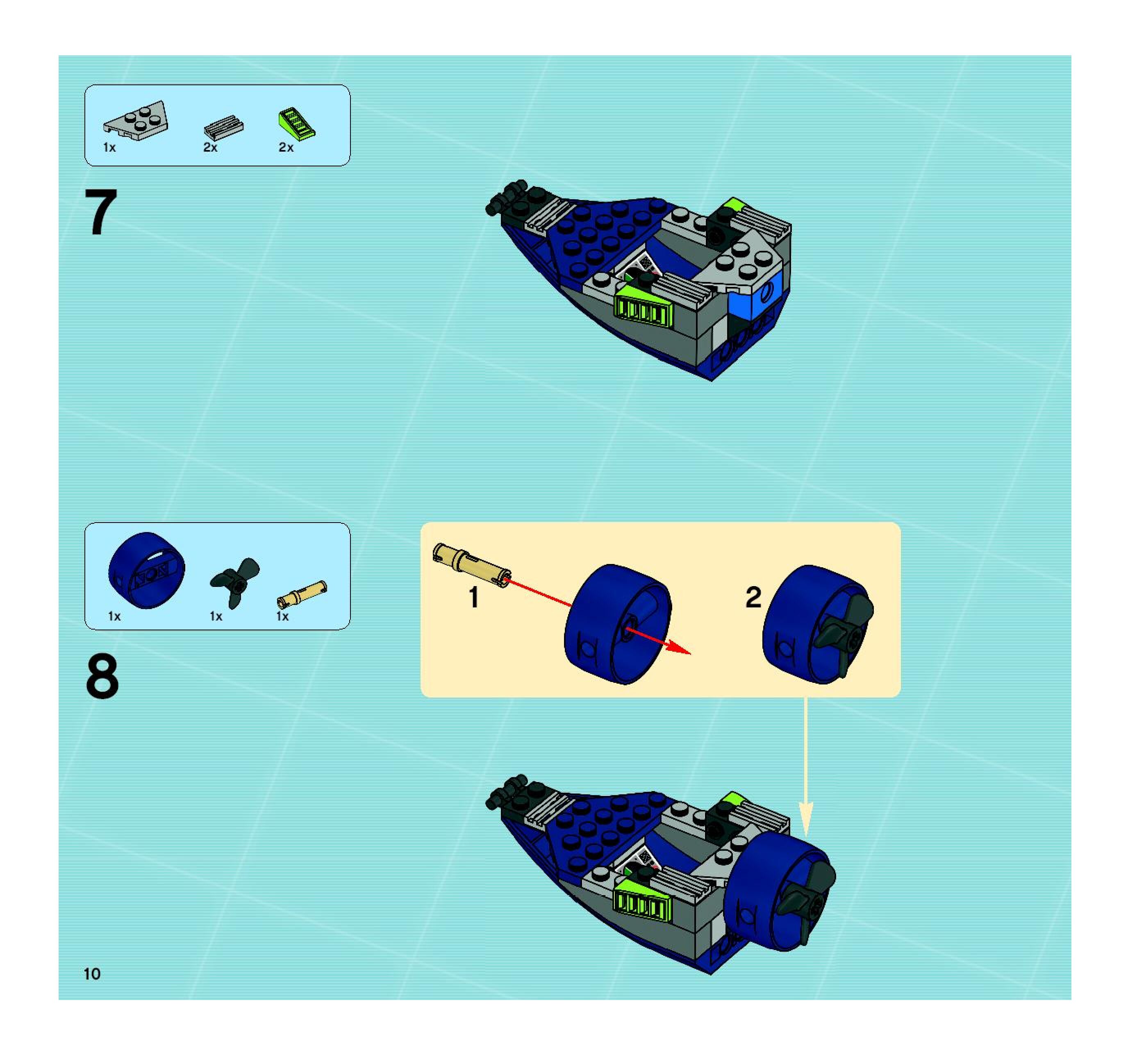 1x 2x 2x

7

1x 1x 1x

8

1

2

10