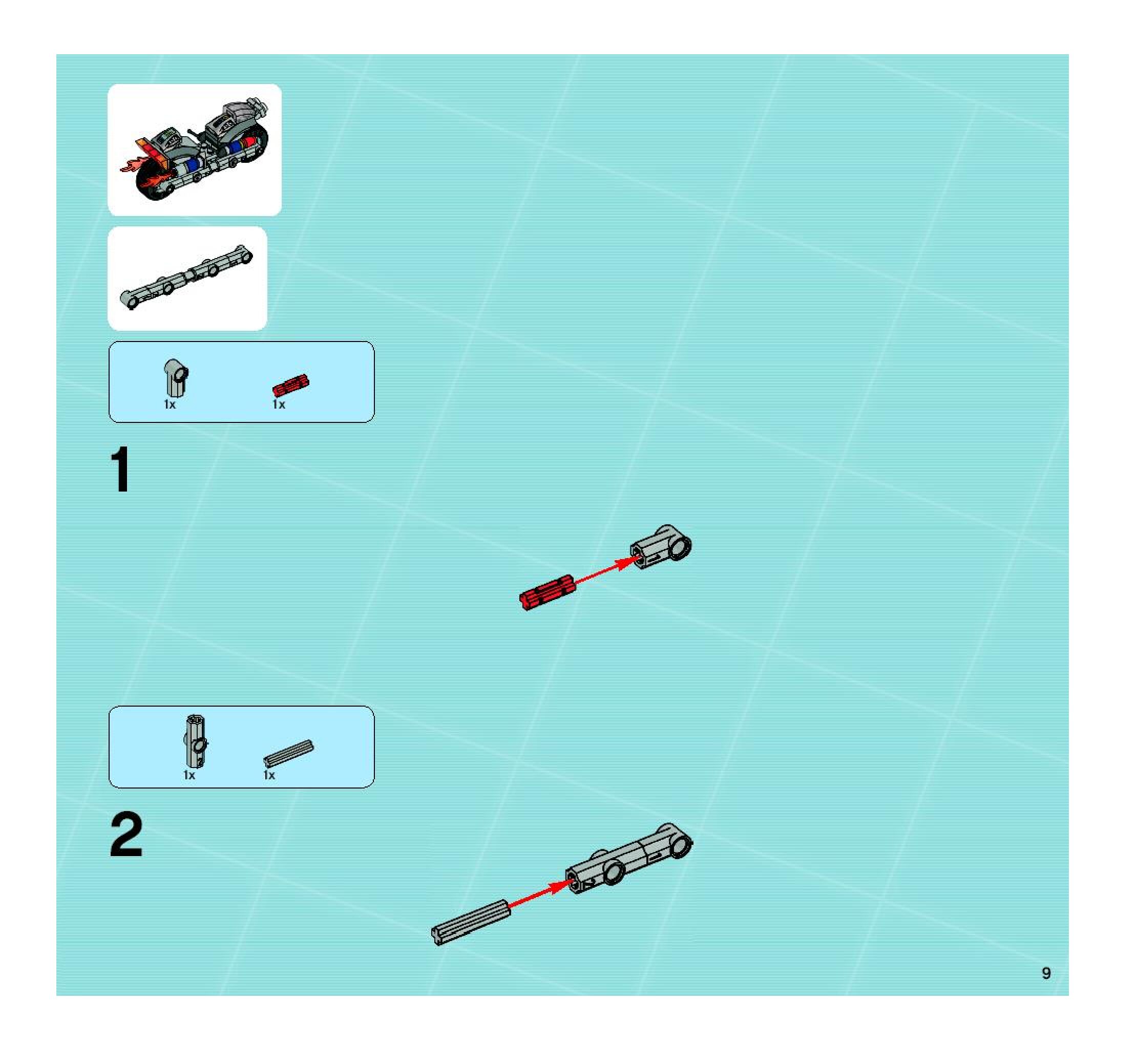 1x 1x

1

1x 1x

2

9