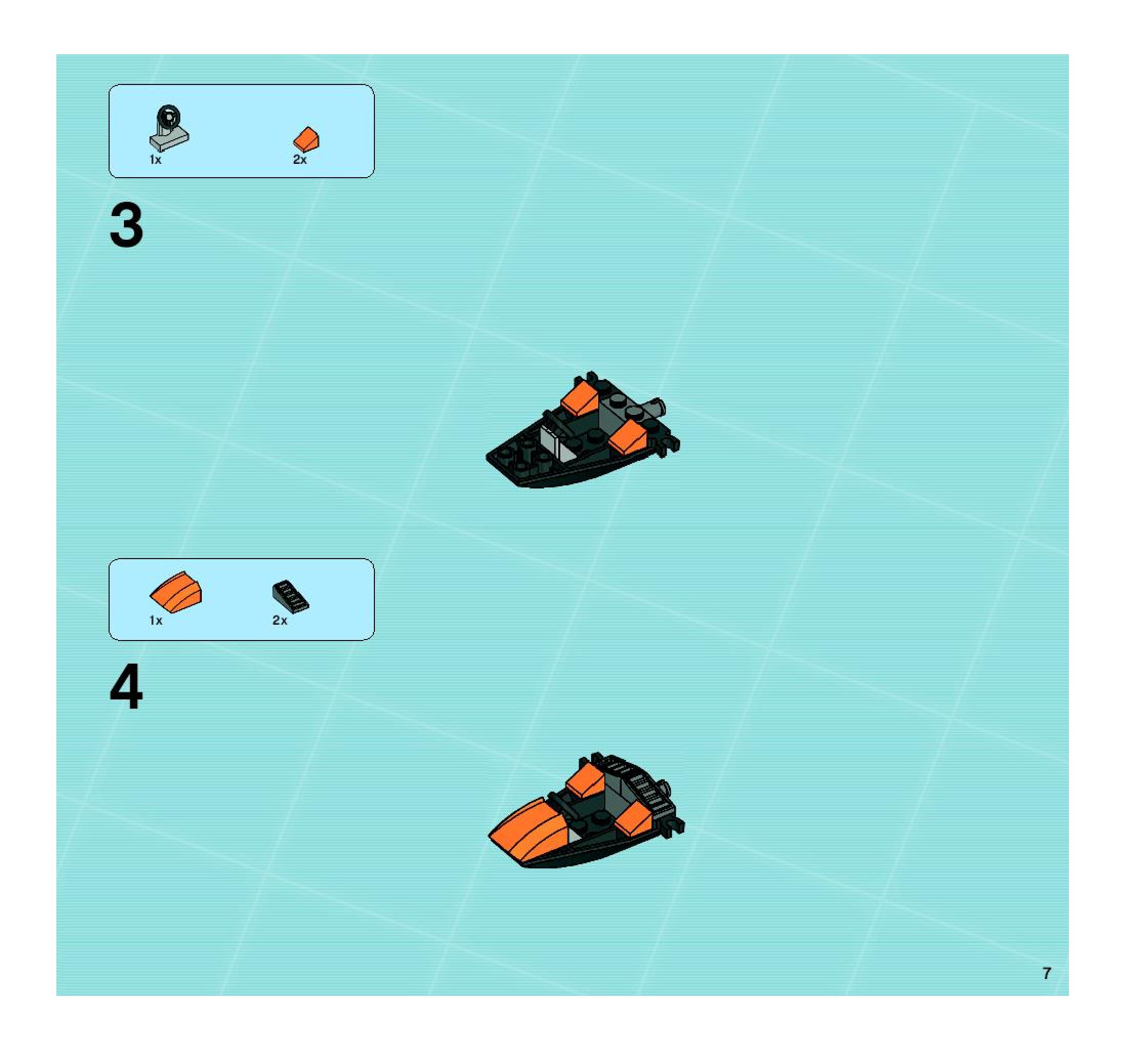 1x
2x

3

1x
2x

4

7