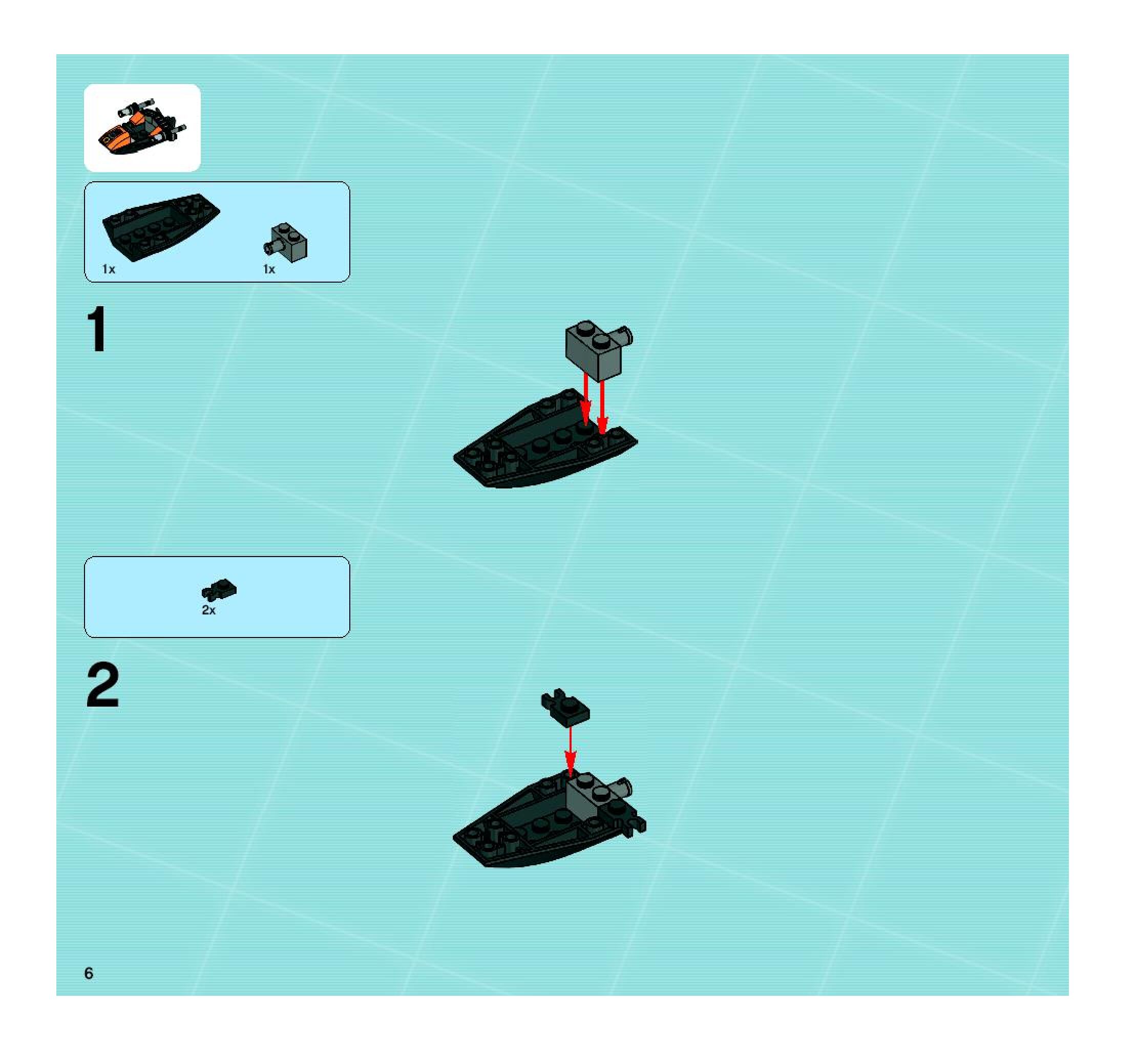 1x

1x

1

2x

2

6