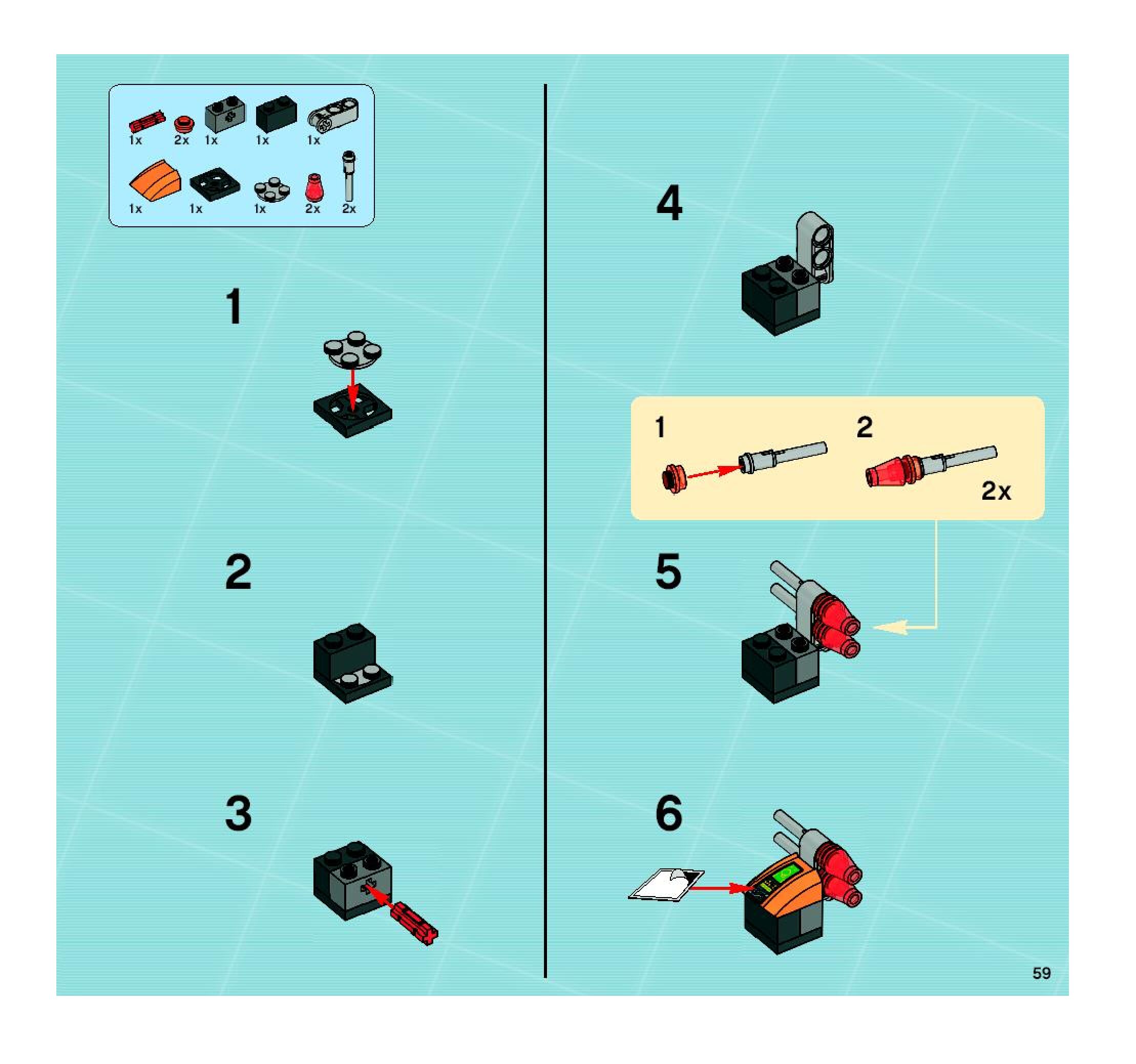 1x 2x 1x 1x 1x

1x 1x 1x 2x 2x

1

2

3

4

1

2

2x

5

6

59