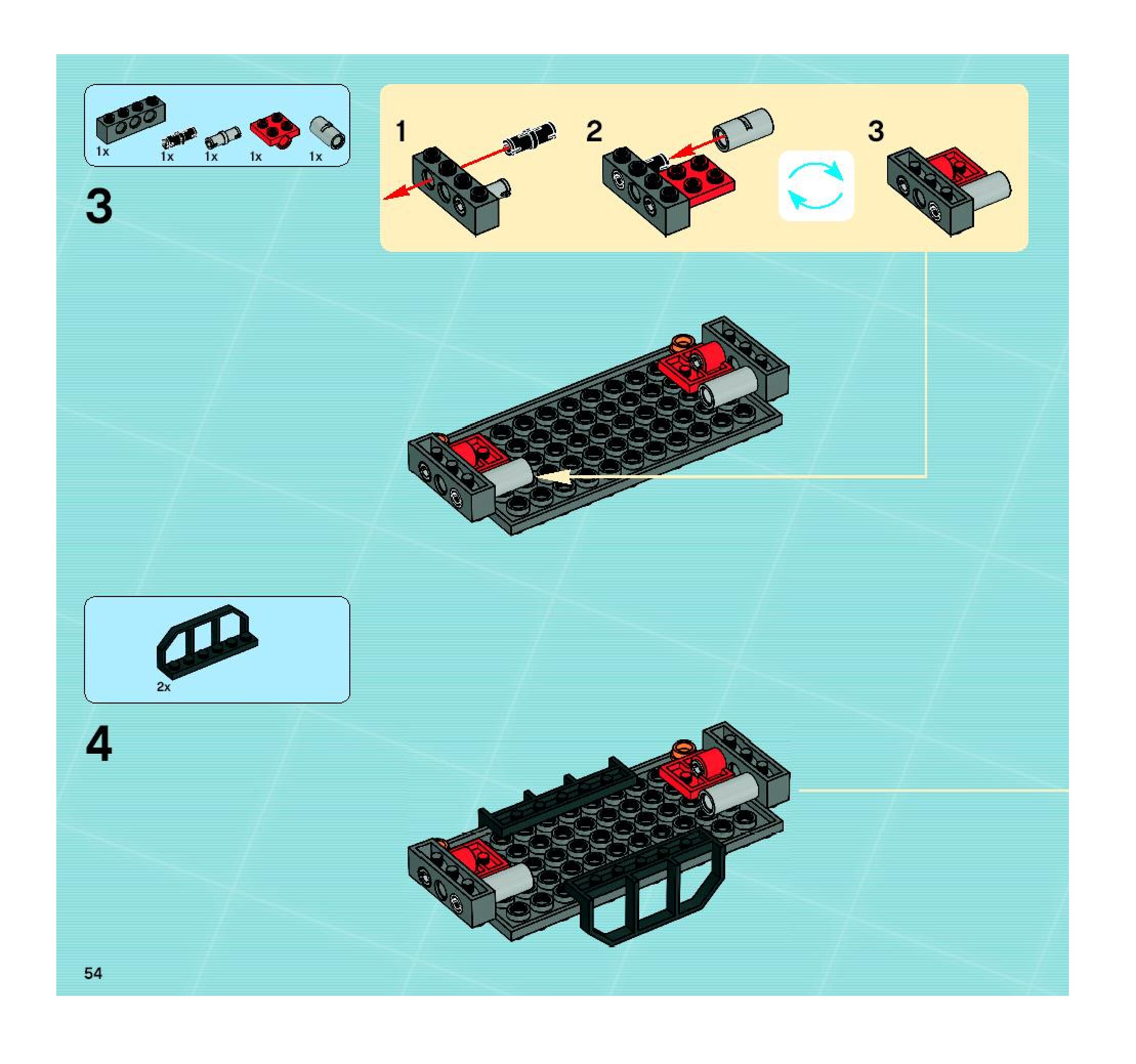 1x 1x 1x 1x 1x

3

1

2

3

2x

4

54