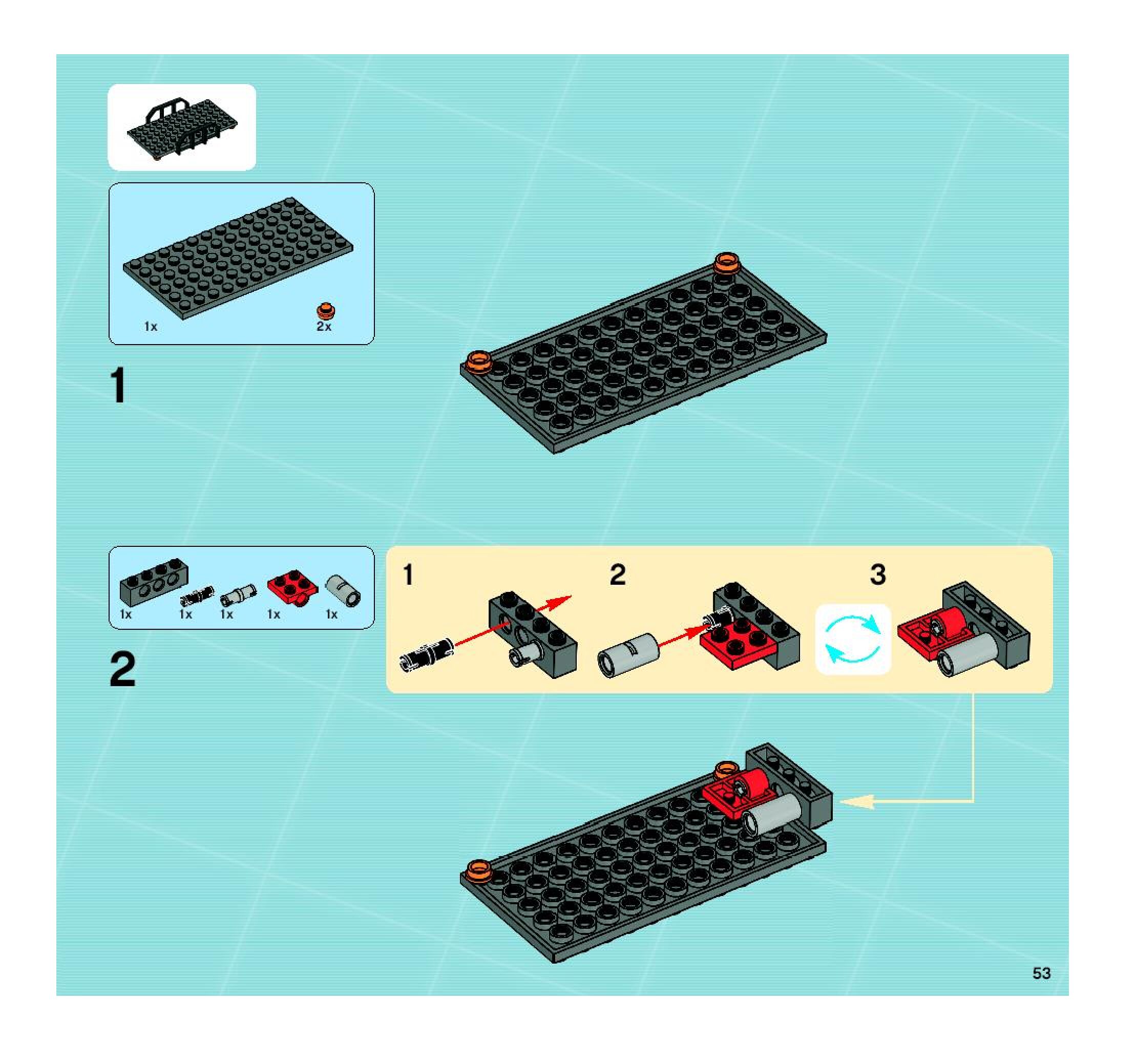 1x 2x

1

1x 1x 1x 1x 1x

2

1

2

3

53