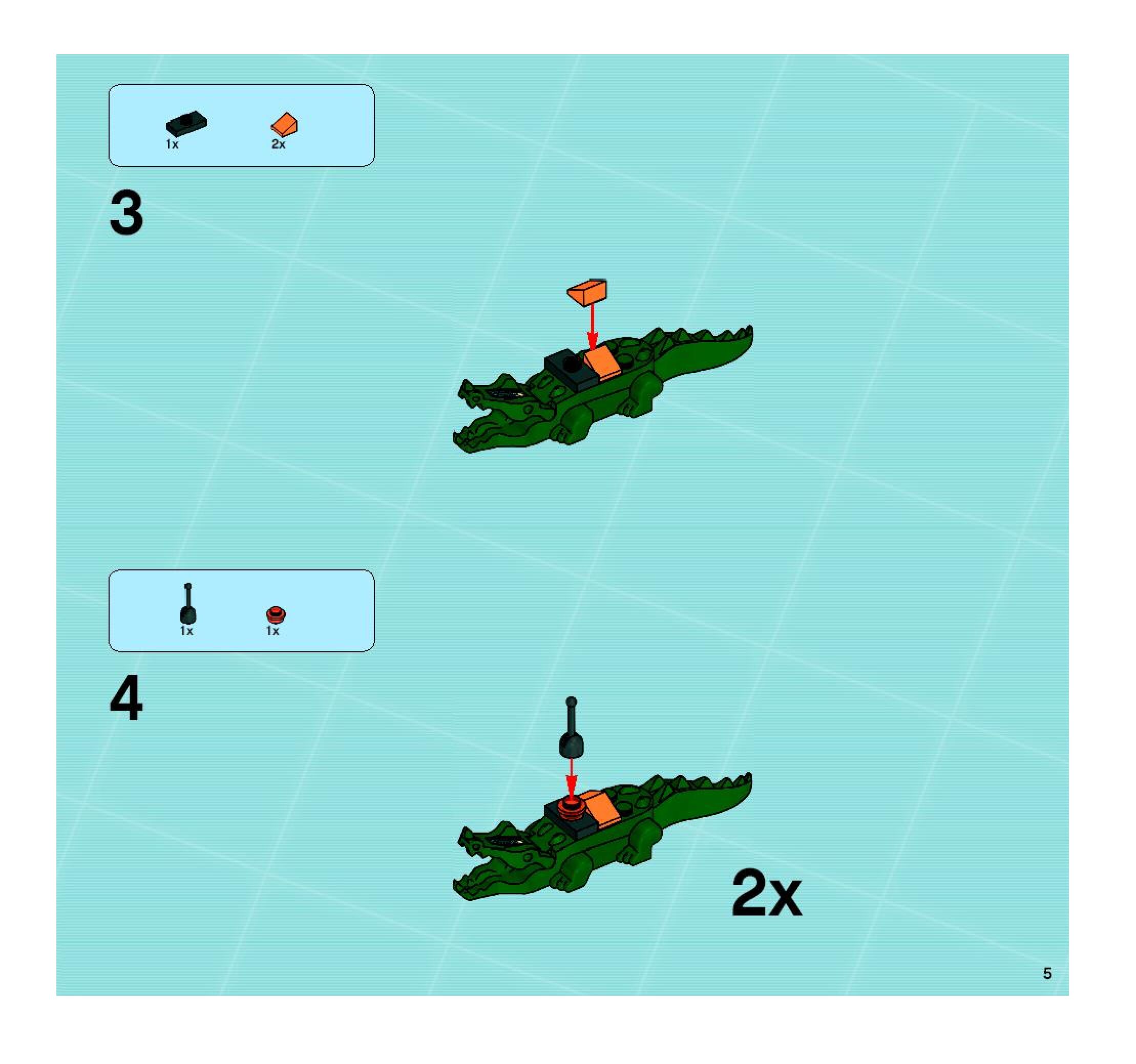 1x 2x

3

1x 1x

4

2x

5