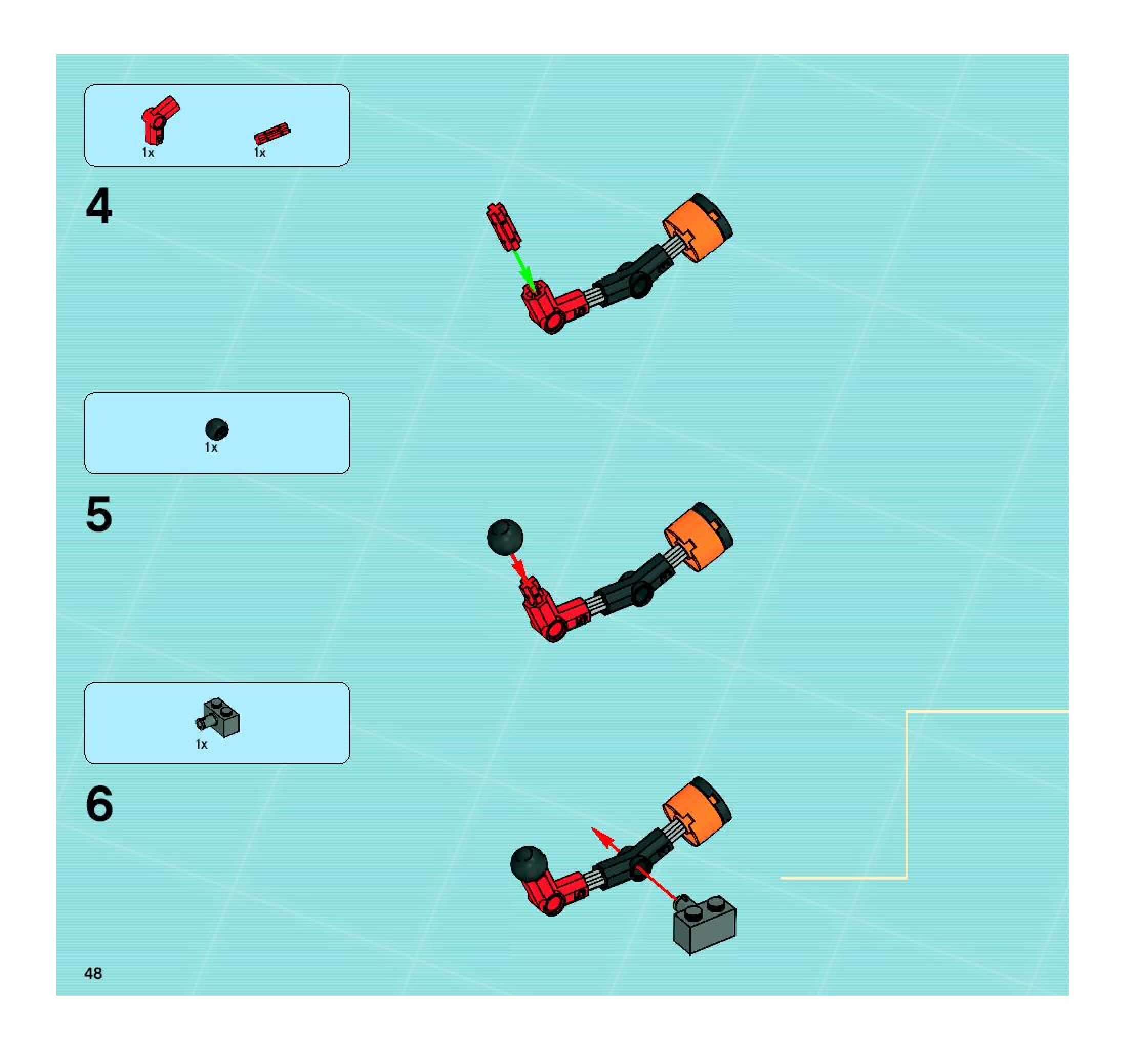 1x 1x

4

1x

5

1x

6

48