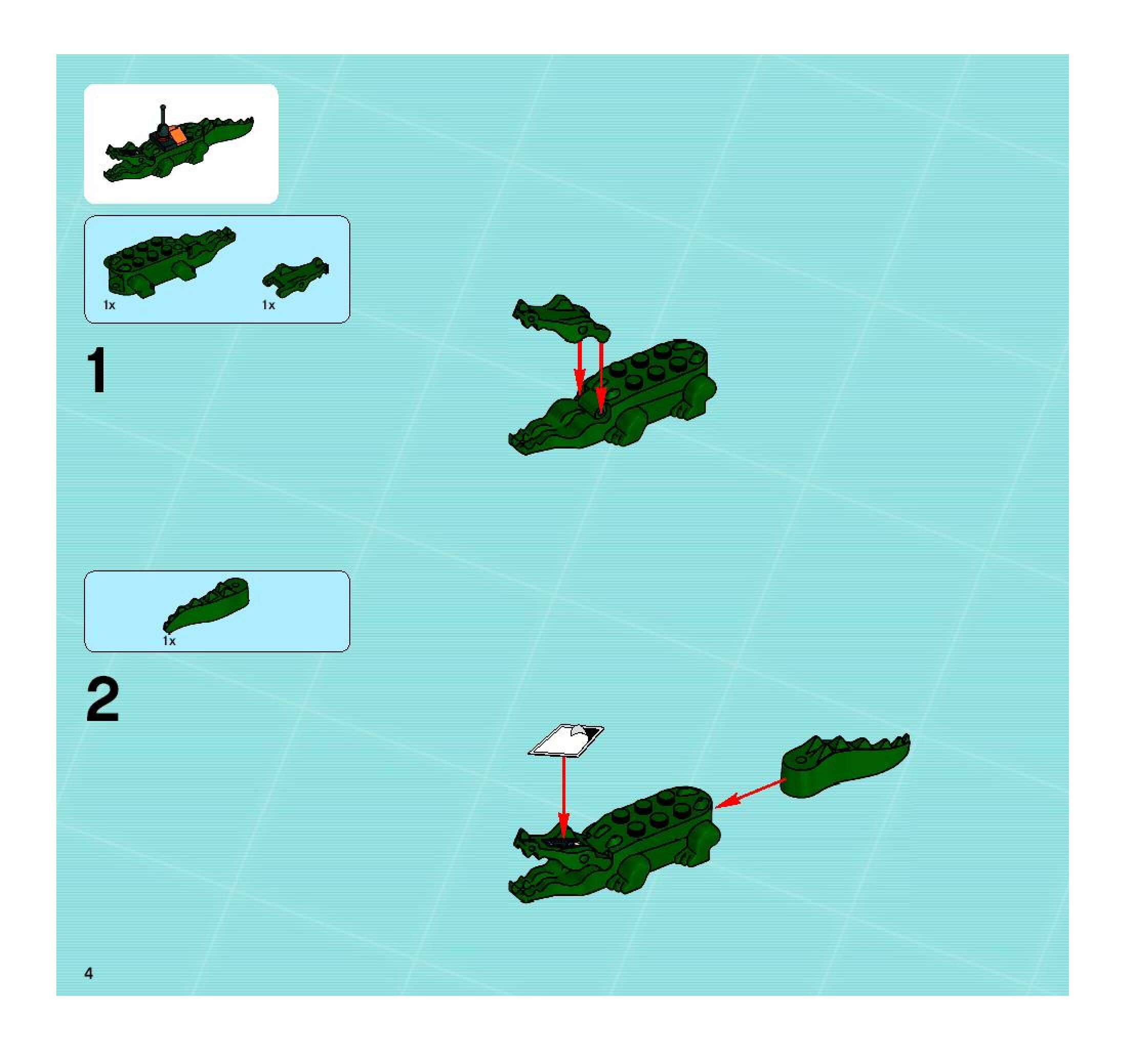 1x

1x

1

1x

2

4