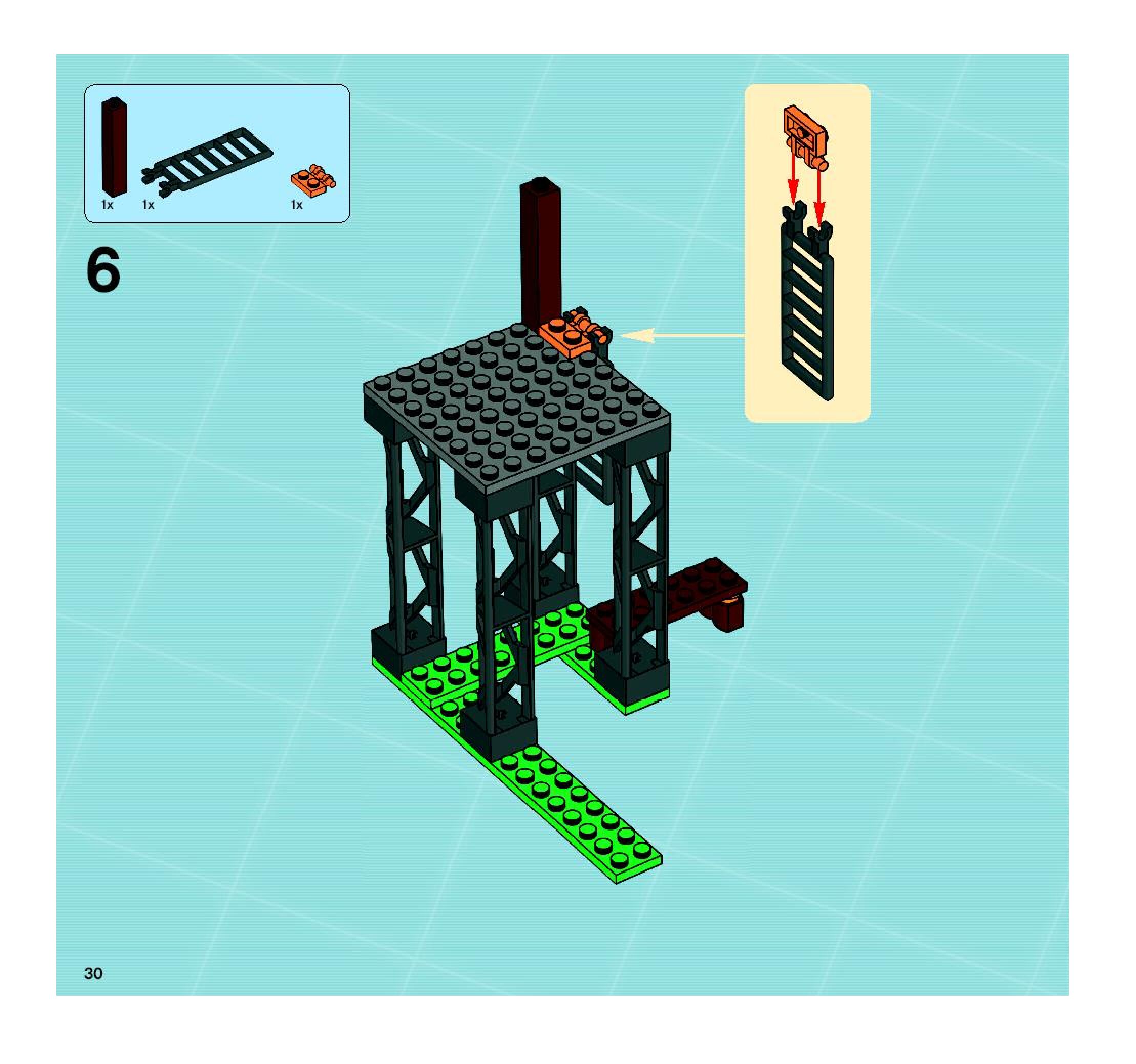 1x 1x 1x

6

30